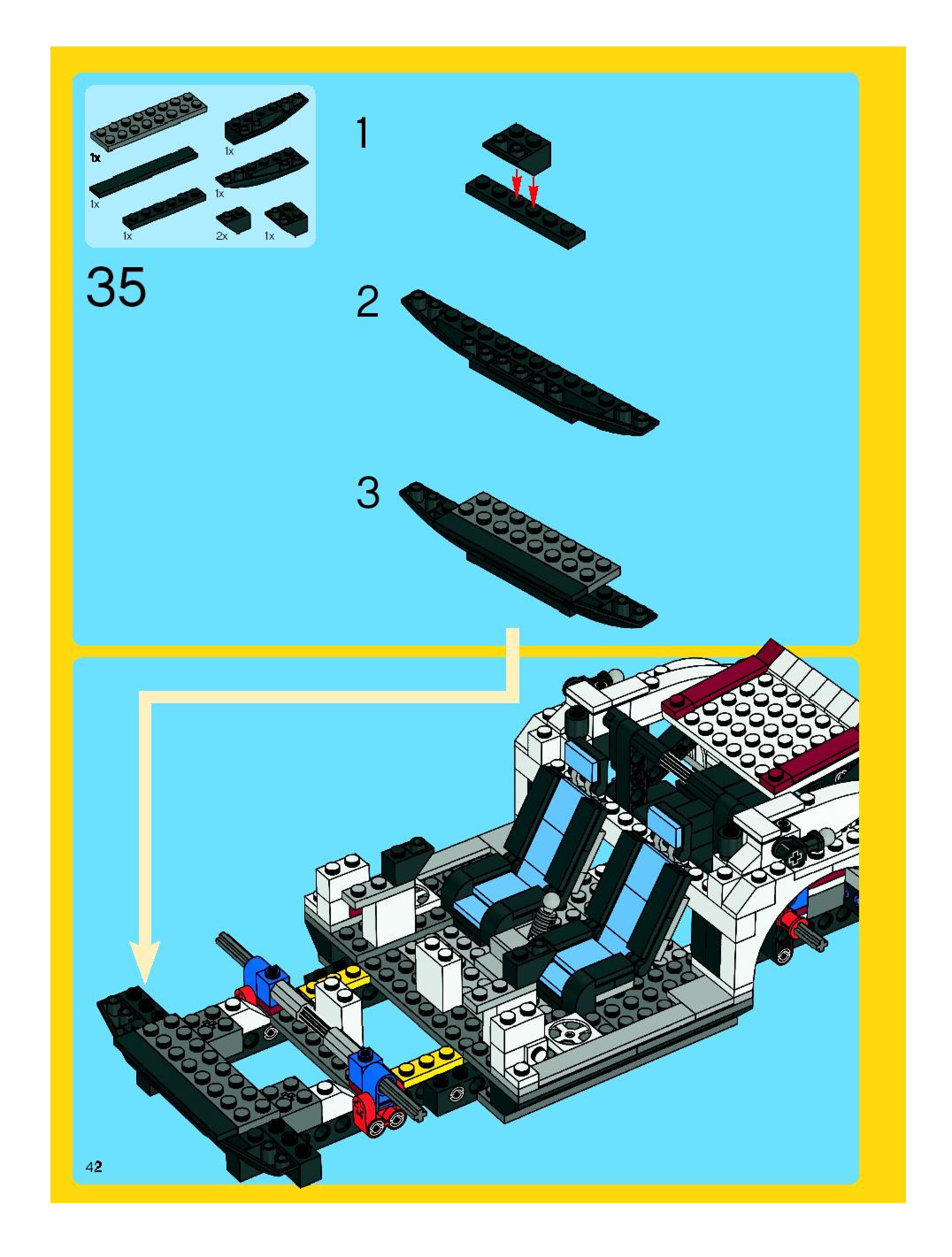 1x

1x

1x

1x

1x

2x

1x

35

1

2

3

42