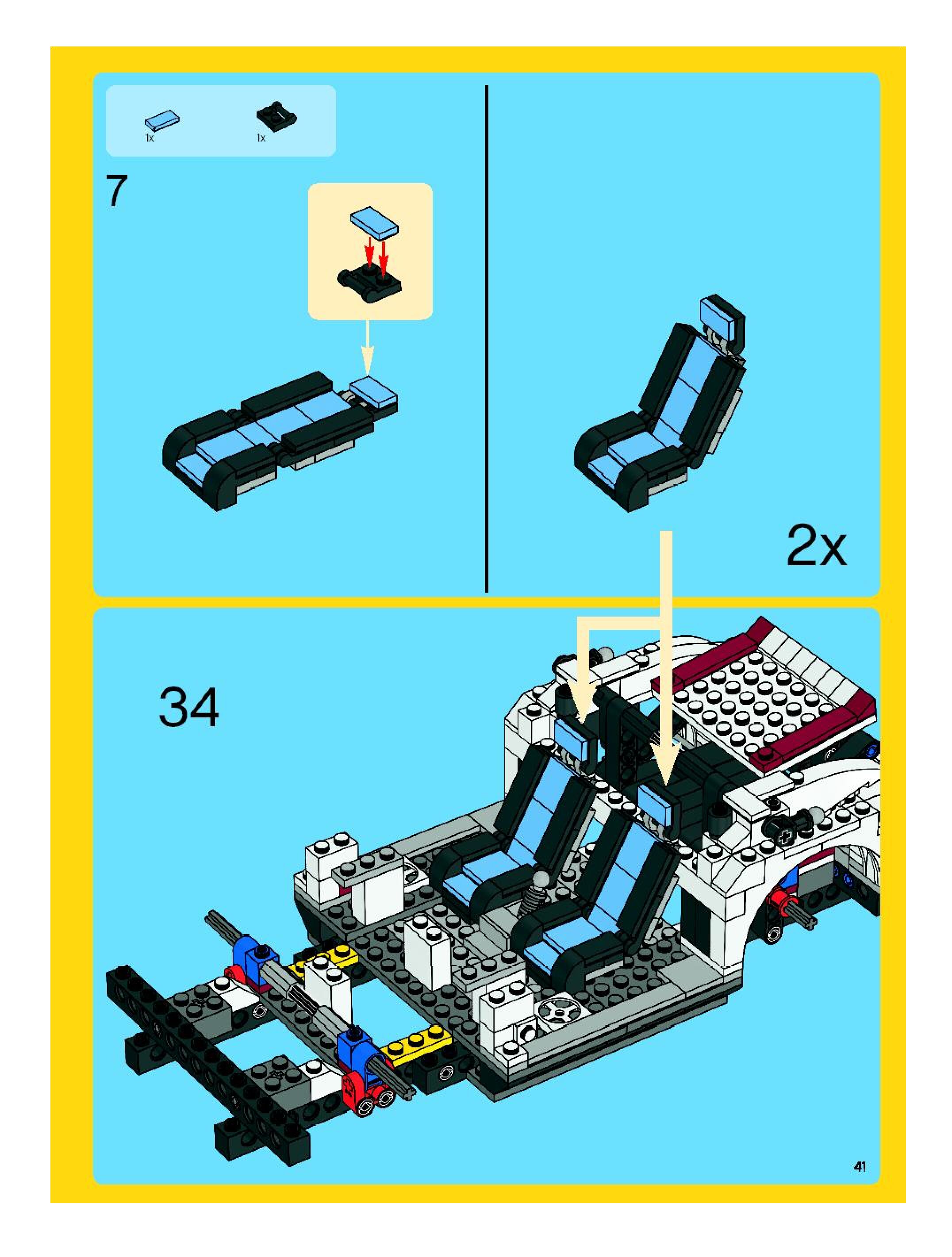 1x
1x

7

2x

34

41