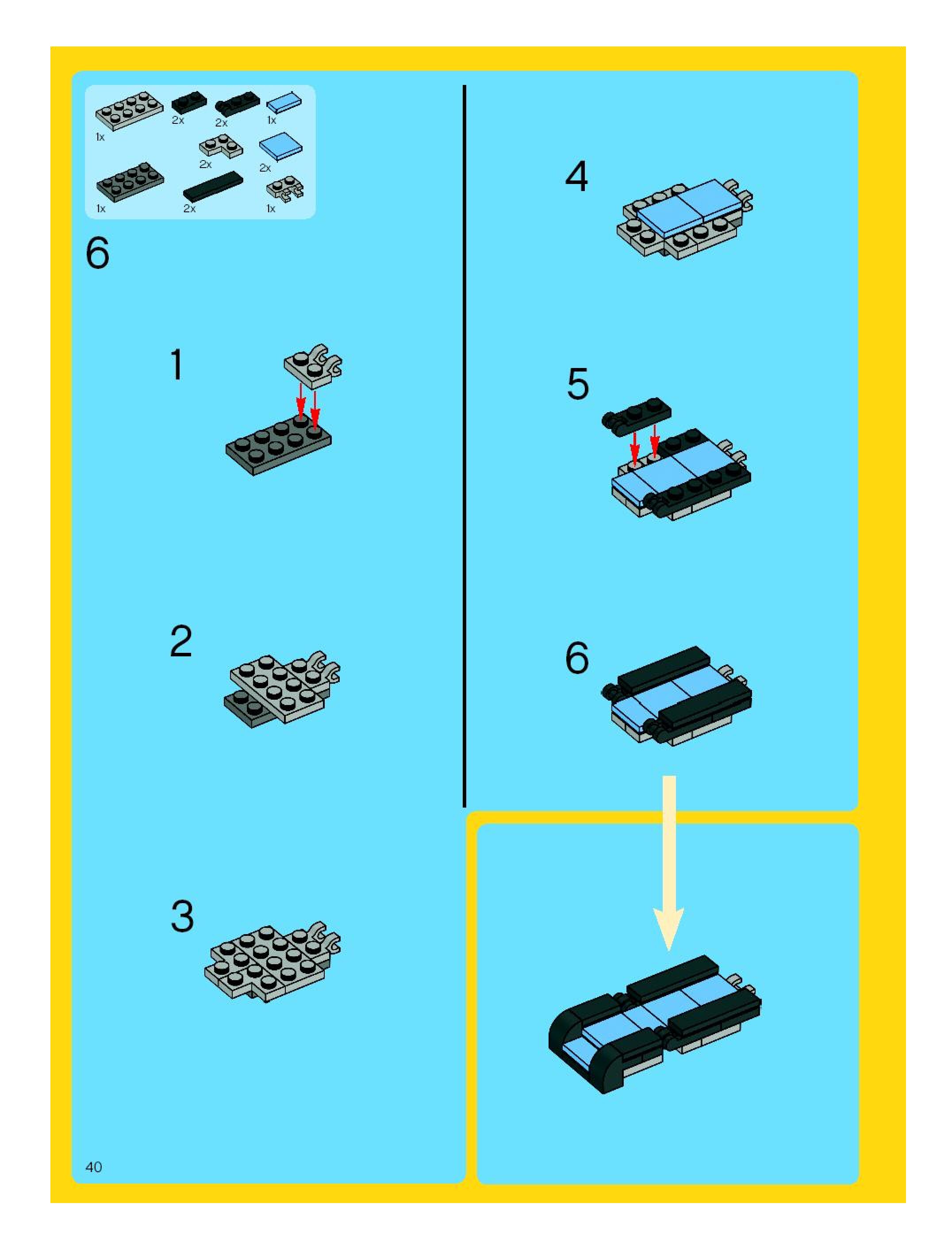 1x
2x
2x
1x
2x
2x
1x
2x
1x

6

1

2

3

4

5

6

40