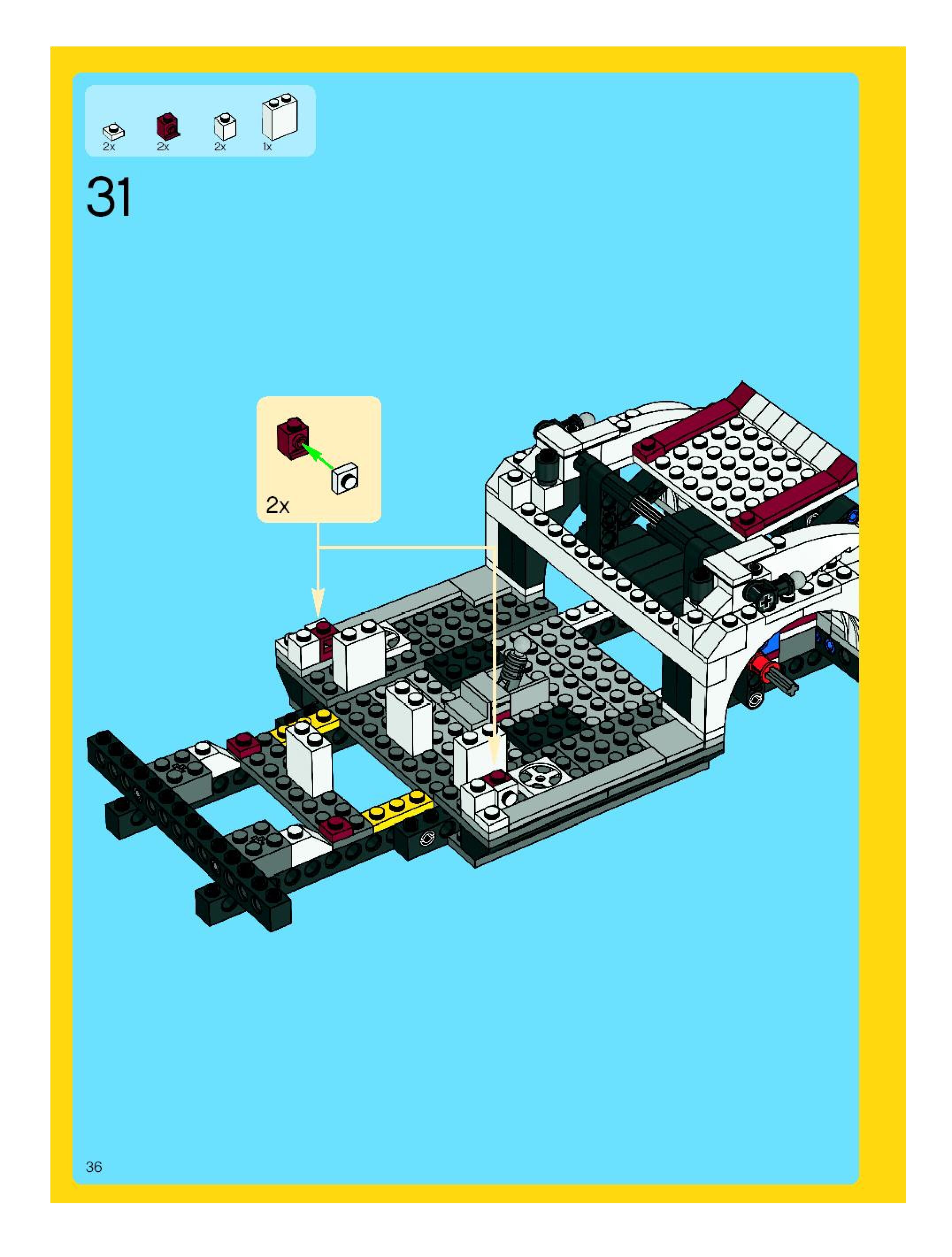 2x 2x 2x 1x

31

2x

36