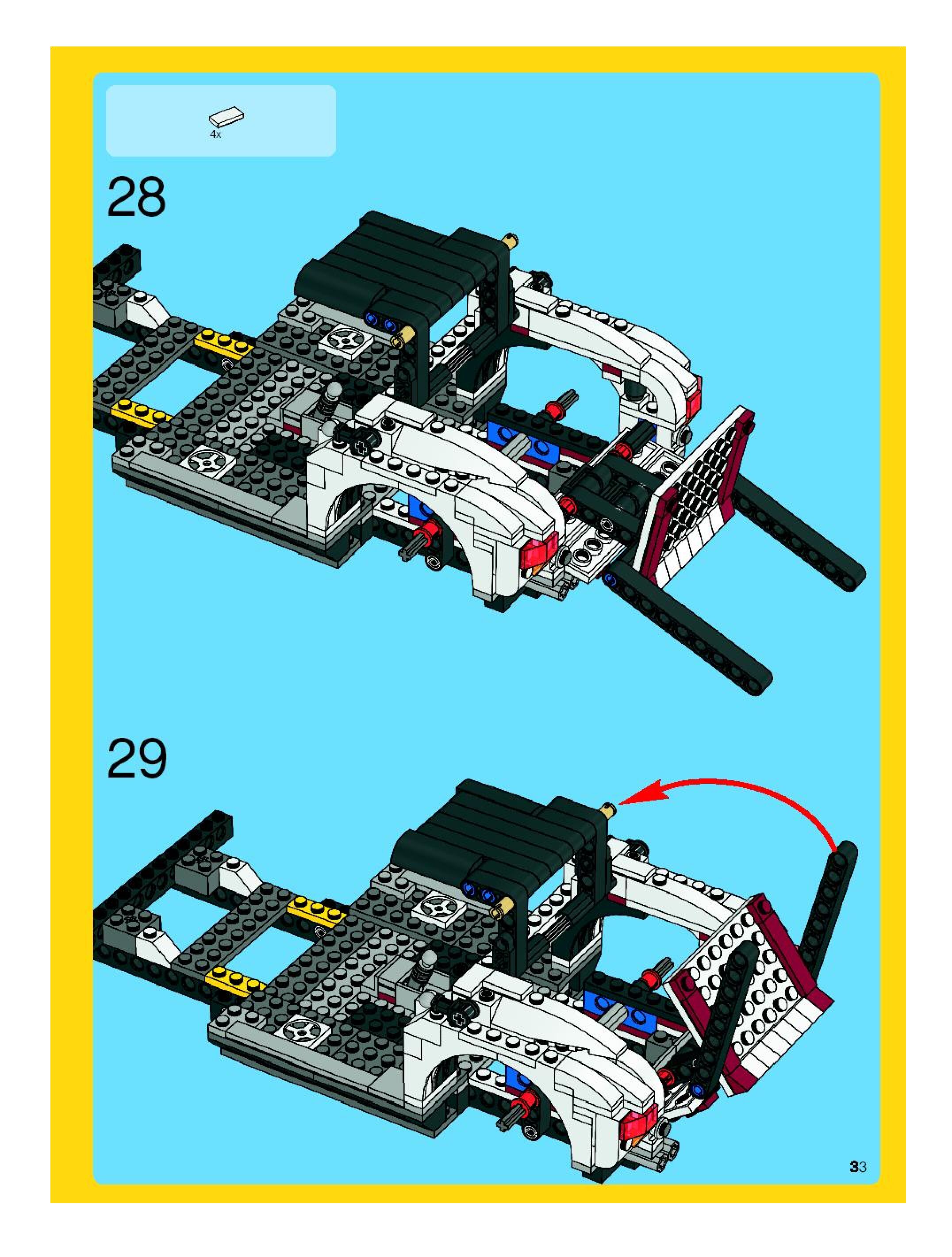 4x

28

29

33