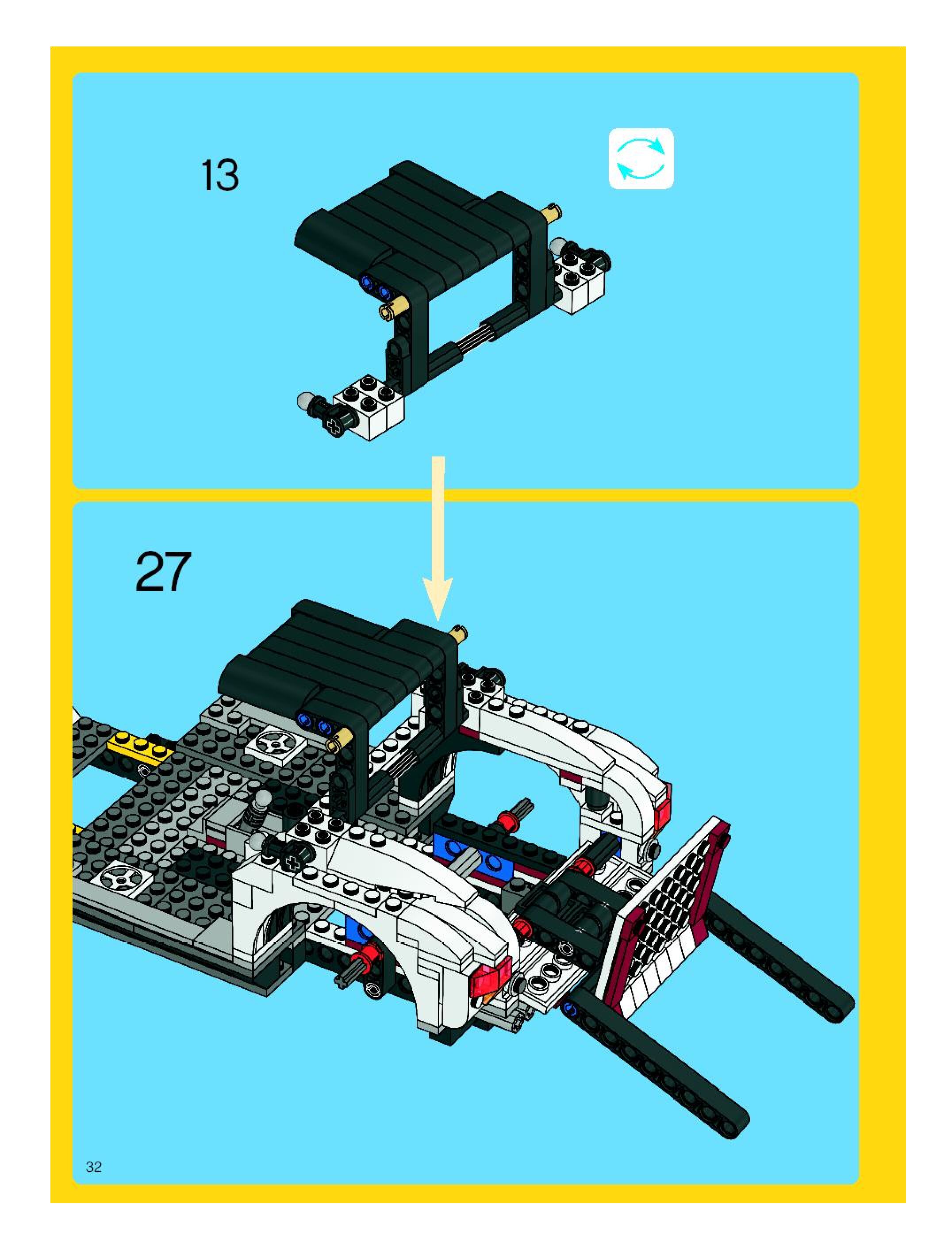 13

27

32