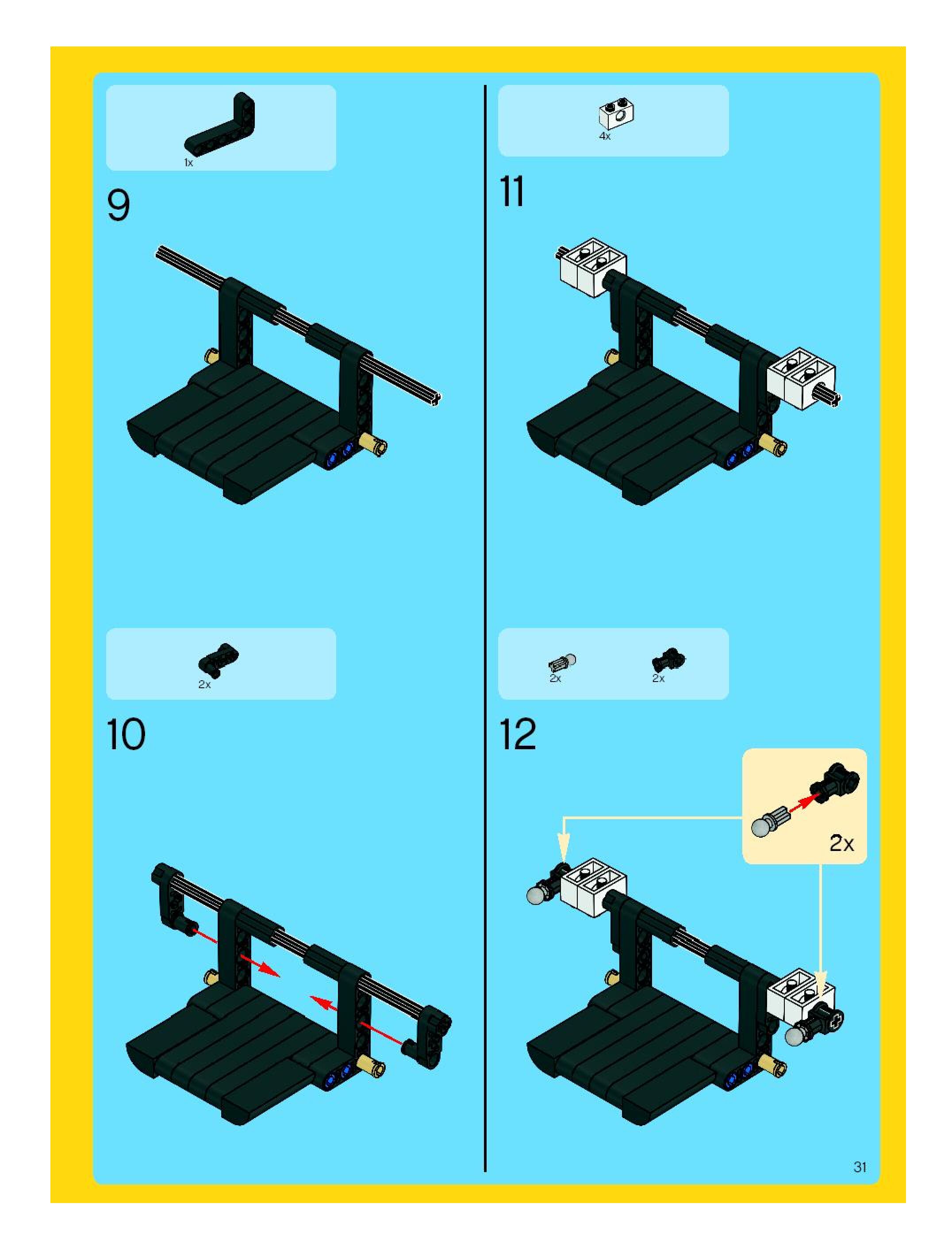 1x

9

2x

10

4x

11

2x

2x

12

2x

31