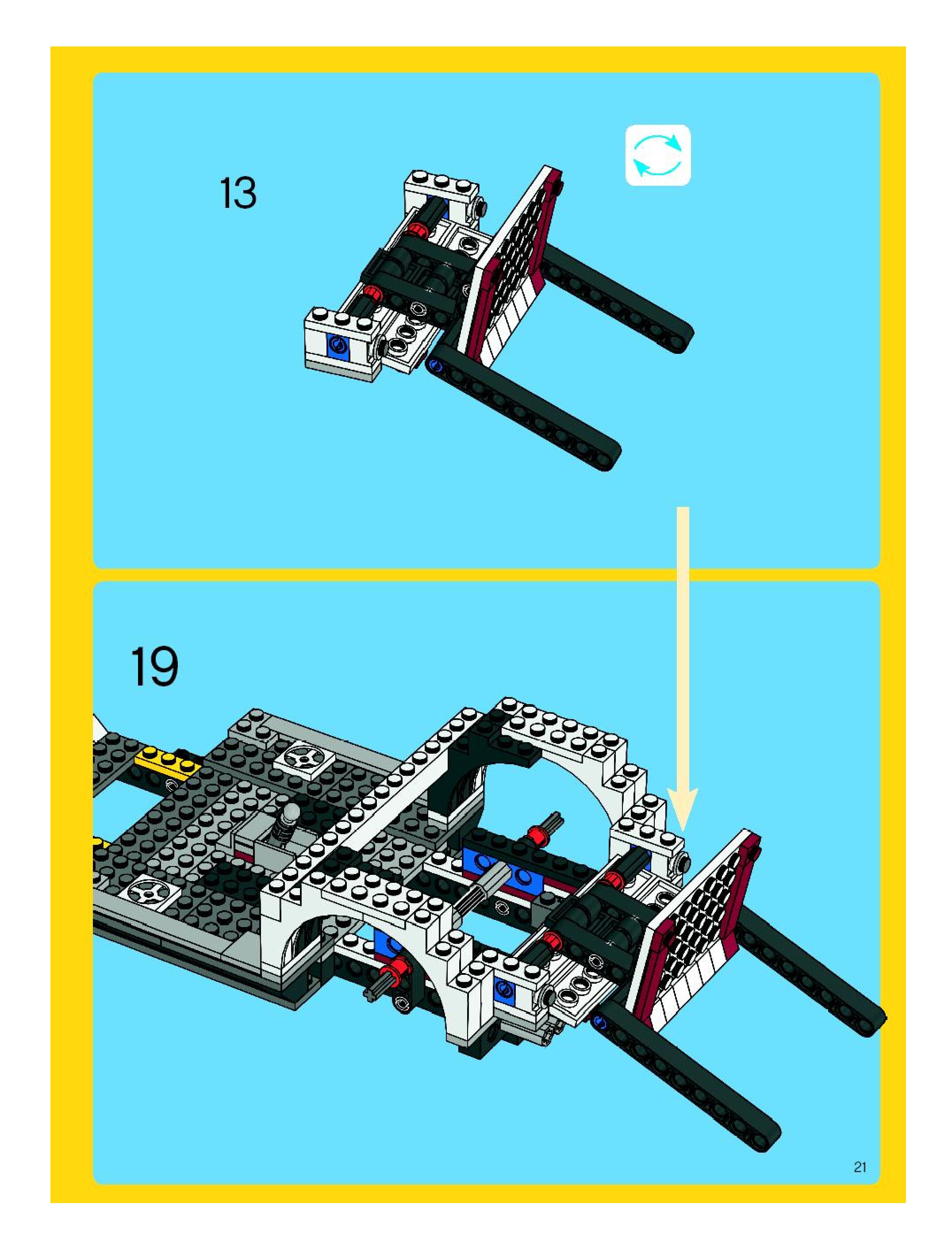 13

19

21