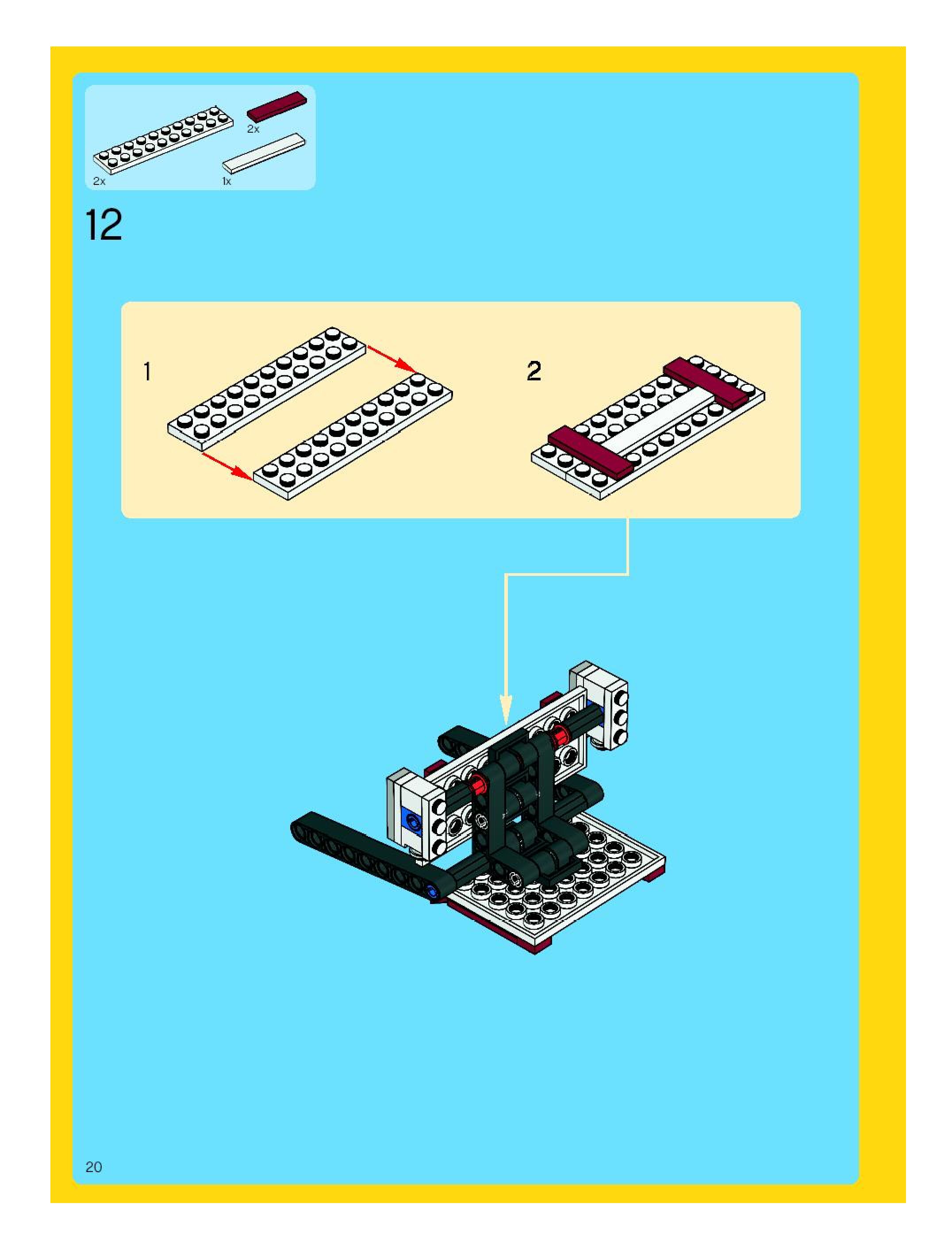 2x
2x
1x

12

1

2

20