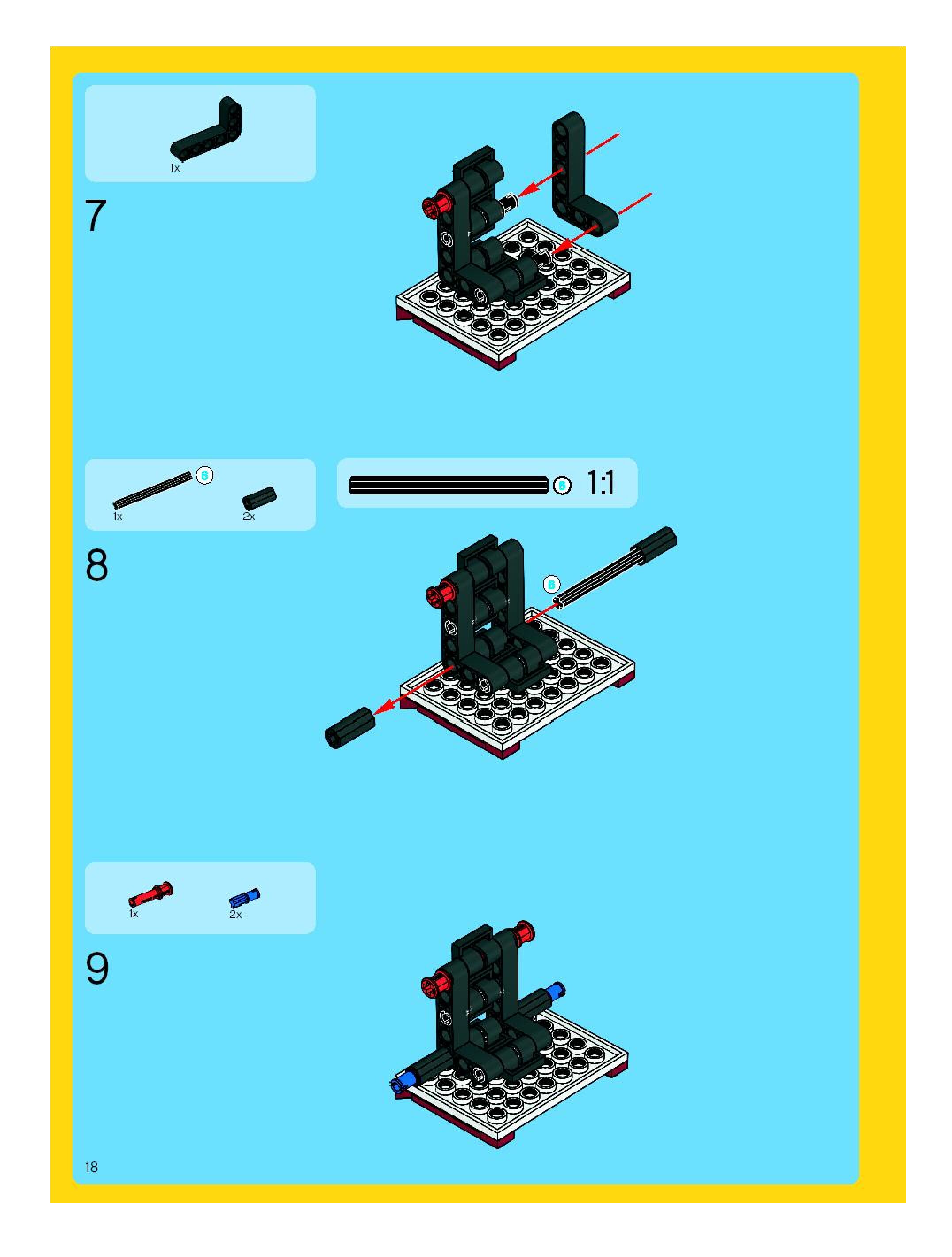 1x

7

6

1x

2x

6 1:1

8

6

1x

2x

9

18