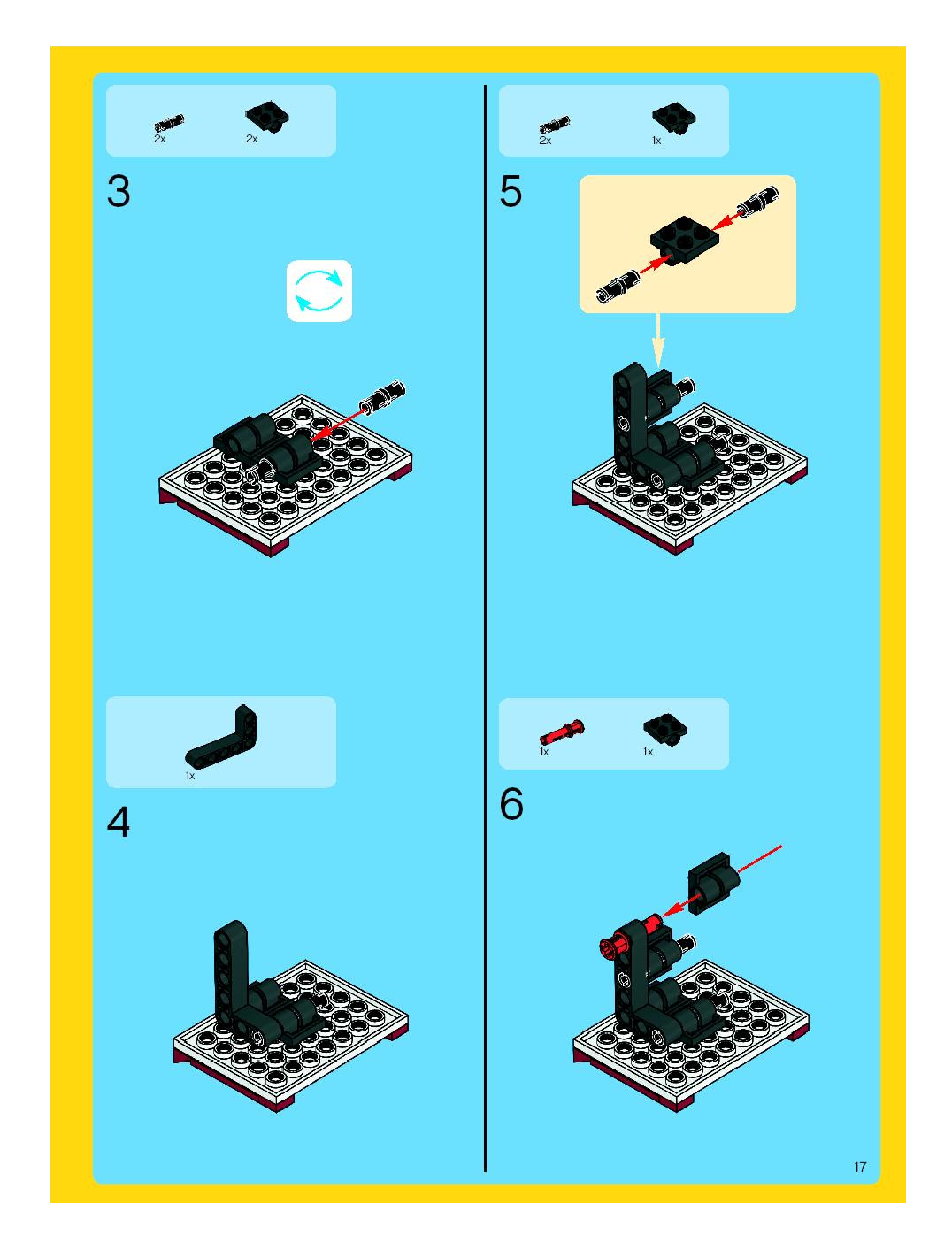 2x 2x

3

1x

4

2x 1x

5

1x 1x

6

17