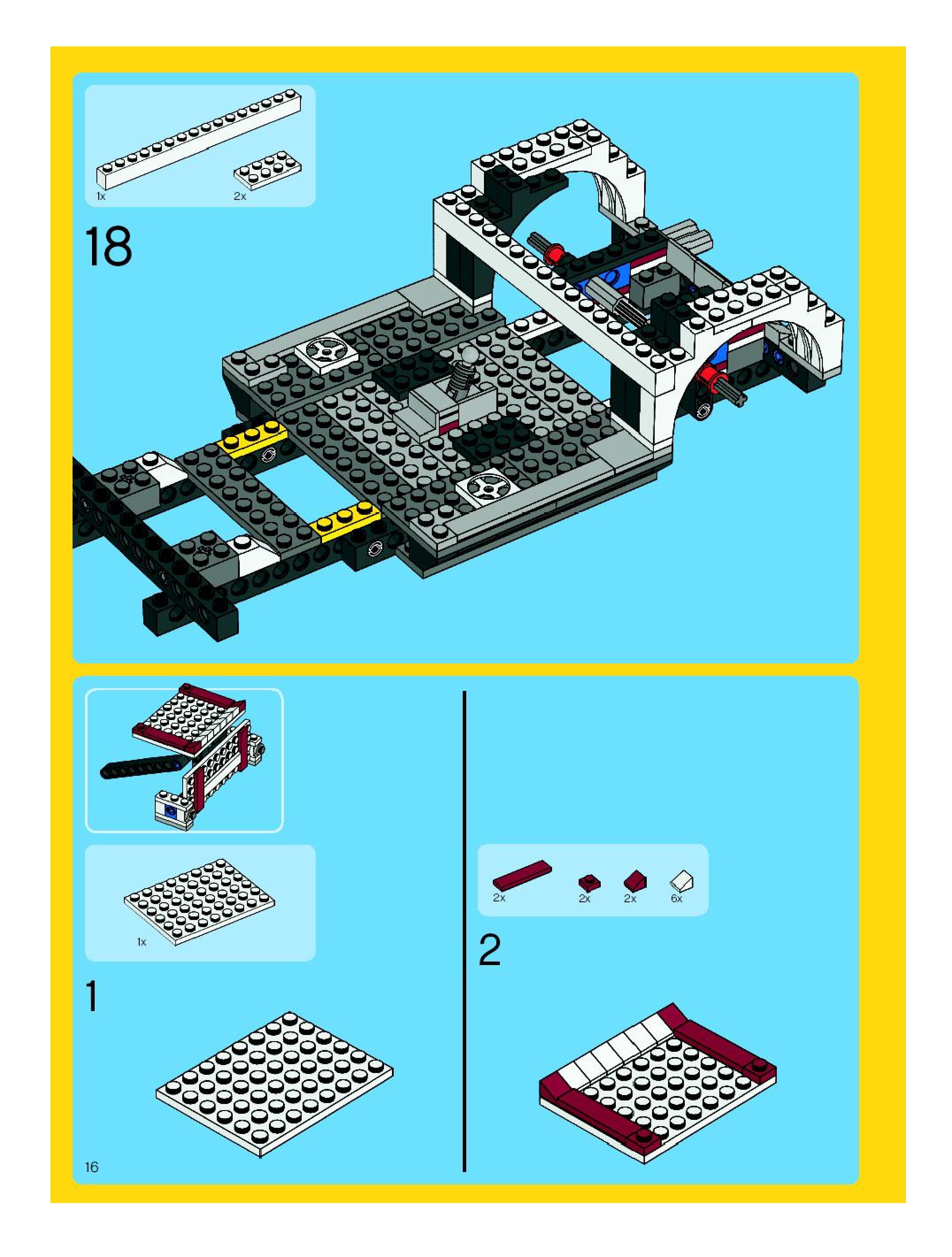 1x

2x

18

1x

1

2x

2x

2x

6x

2

16