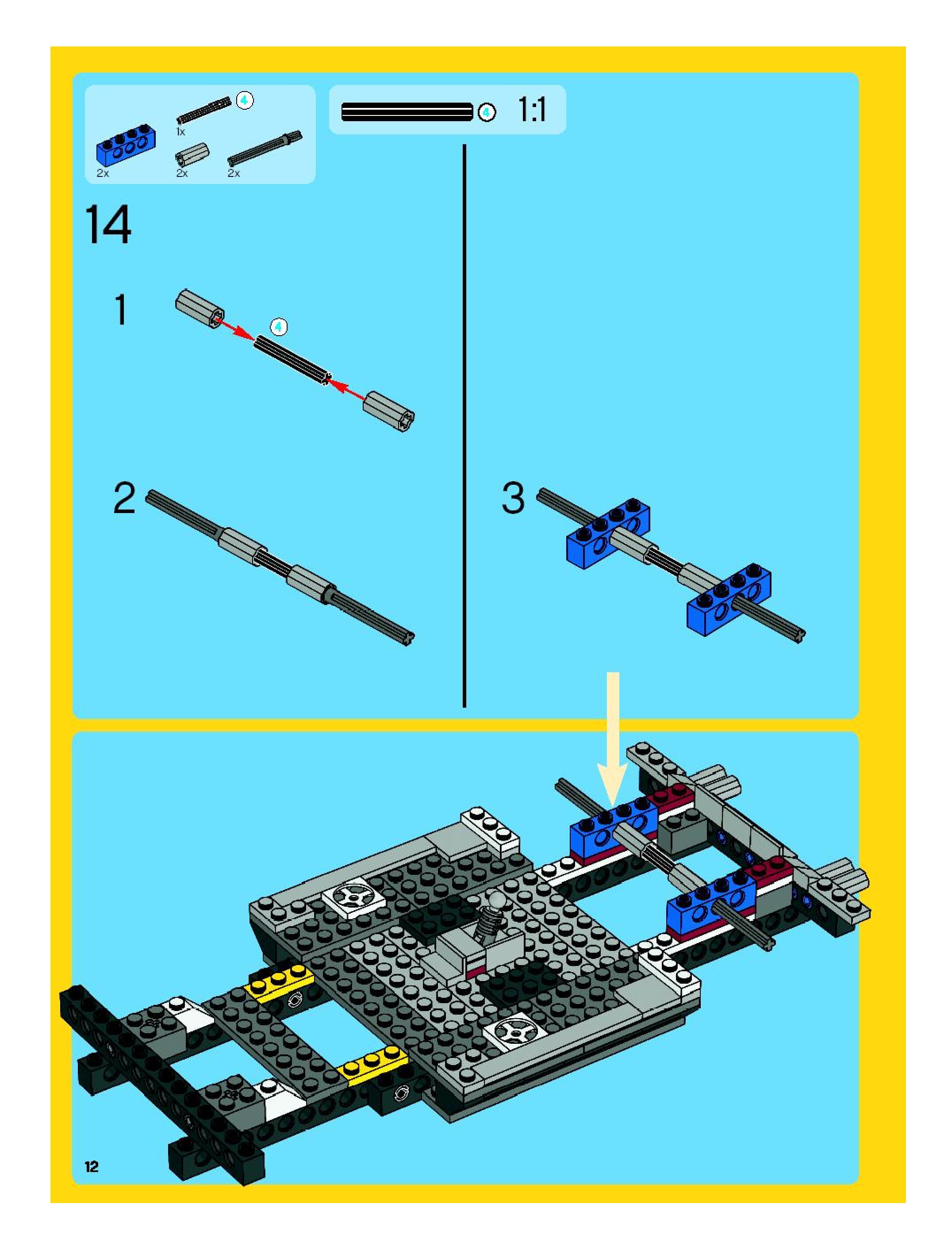 4
1x
2x
2x
2x

4
1:1

14

1

4

2

3

12