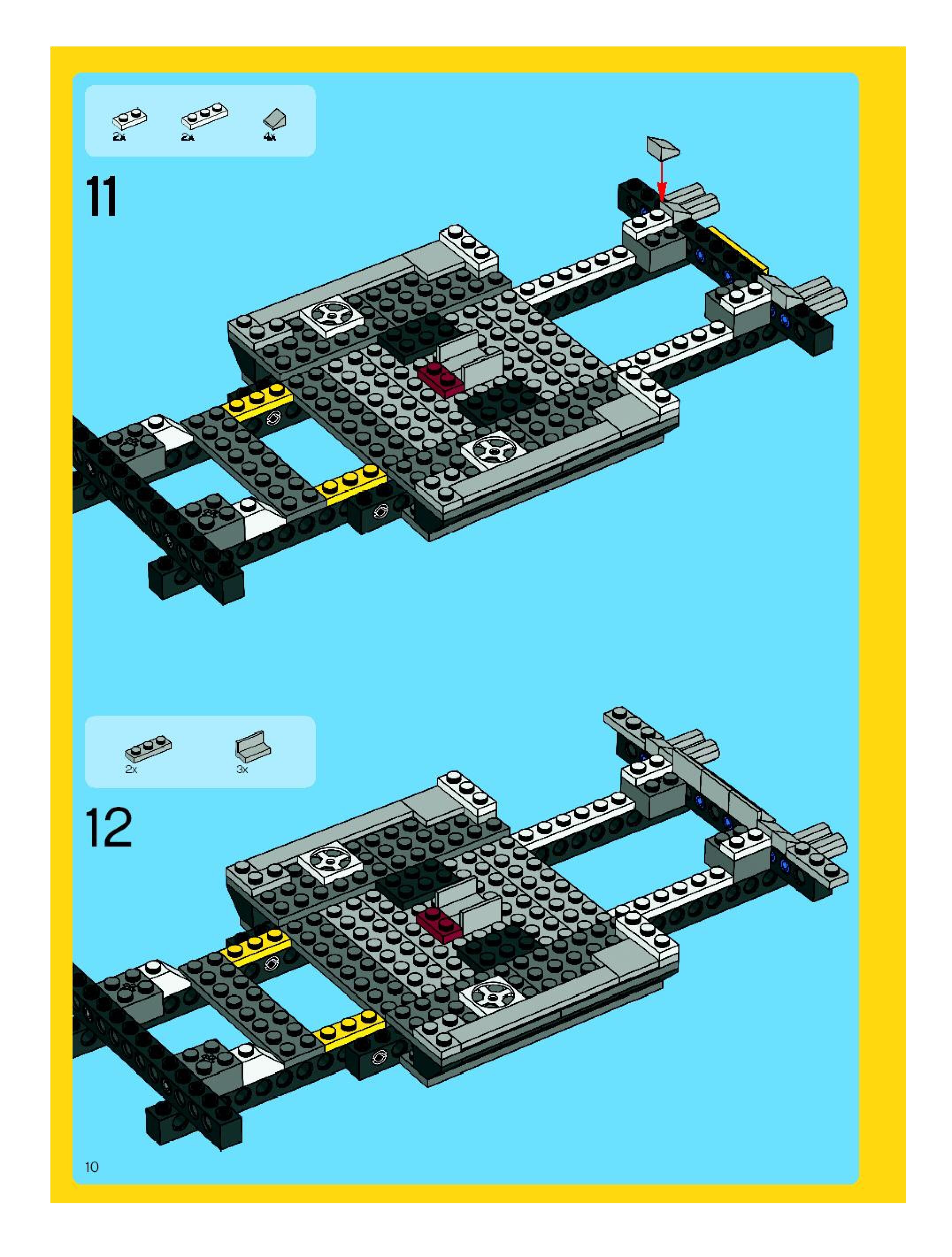 2x
2x
4x

11

2x
3x

12

10