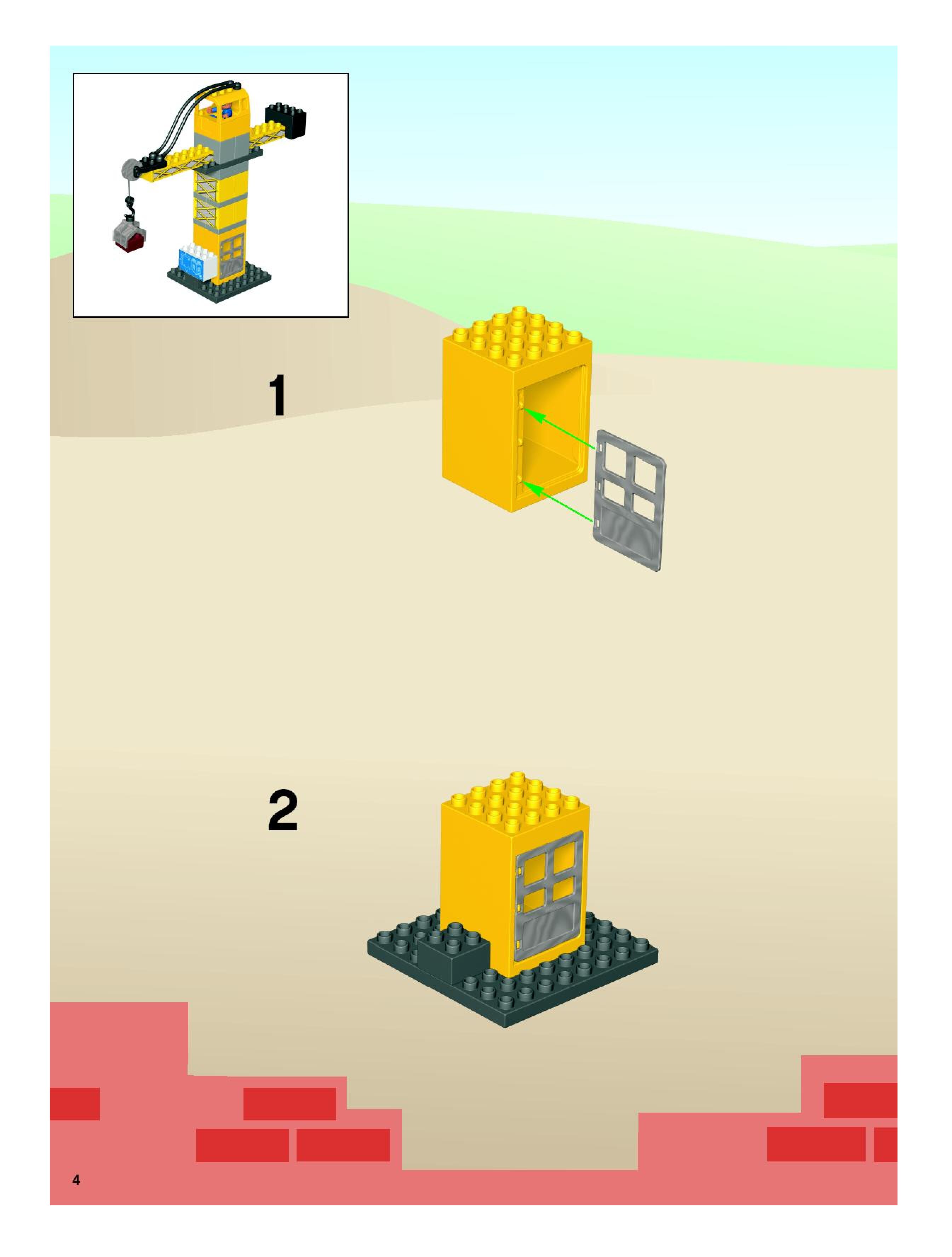 1

2

4