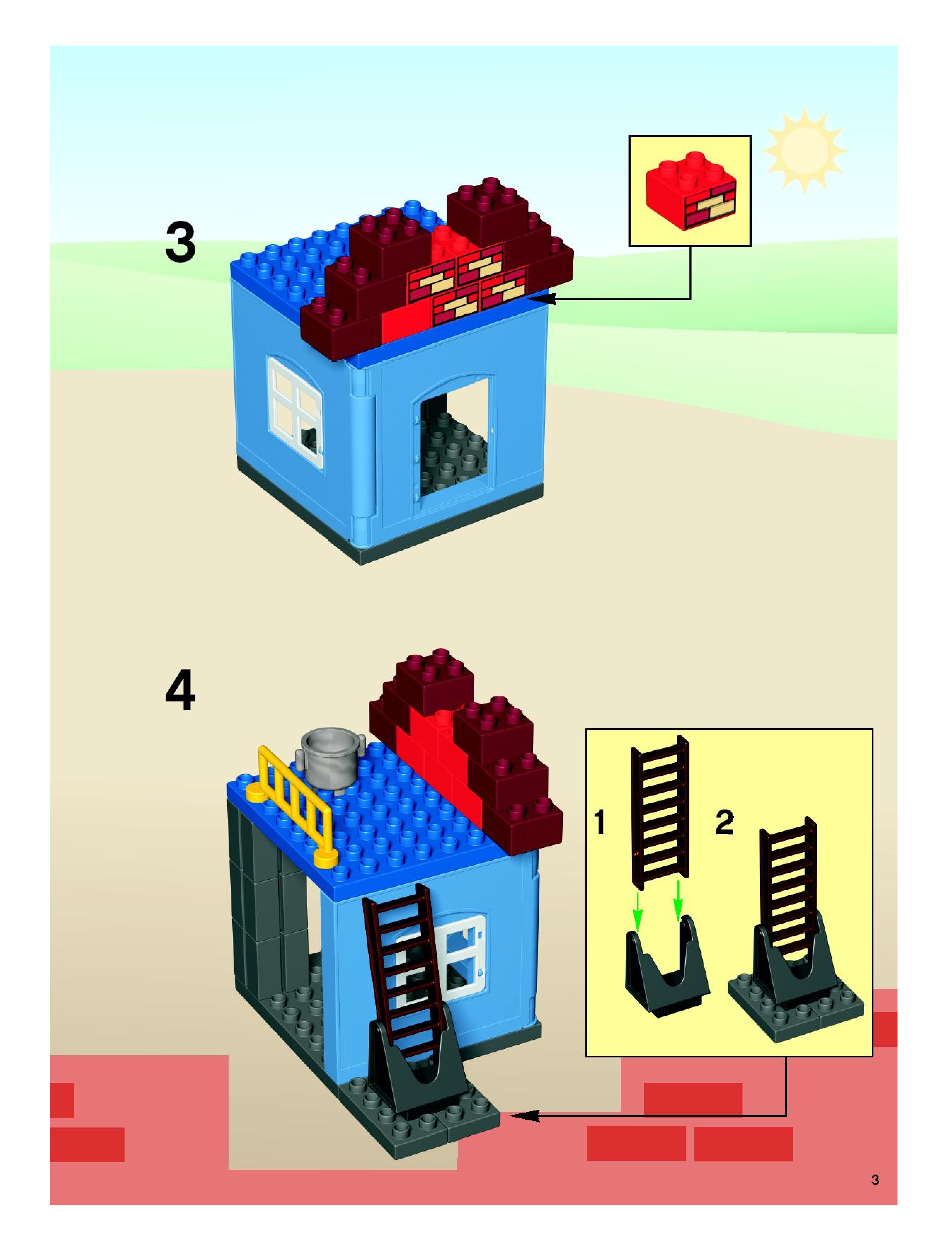 3

4

1

2

3