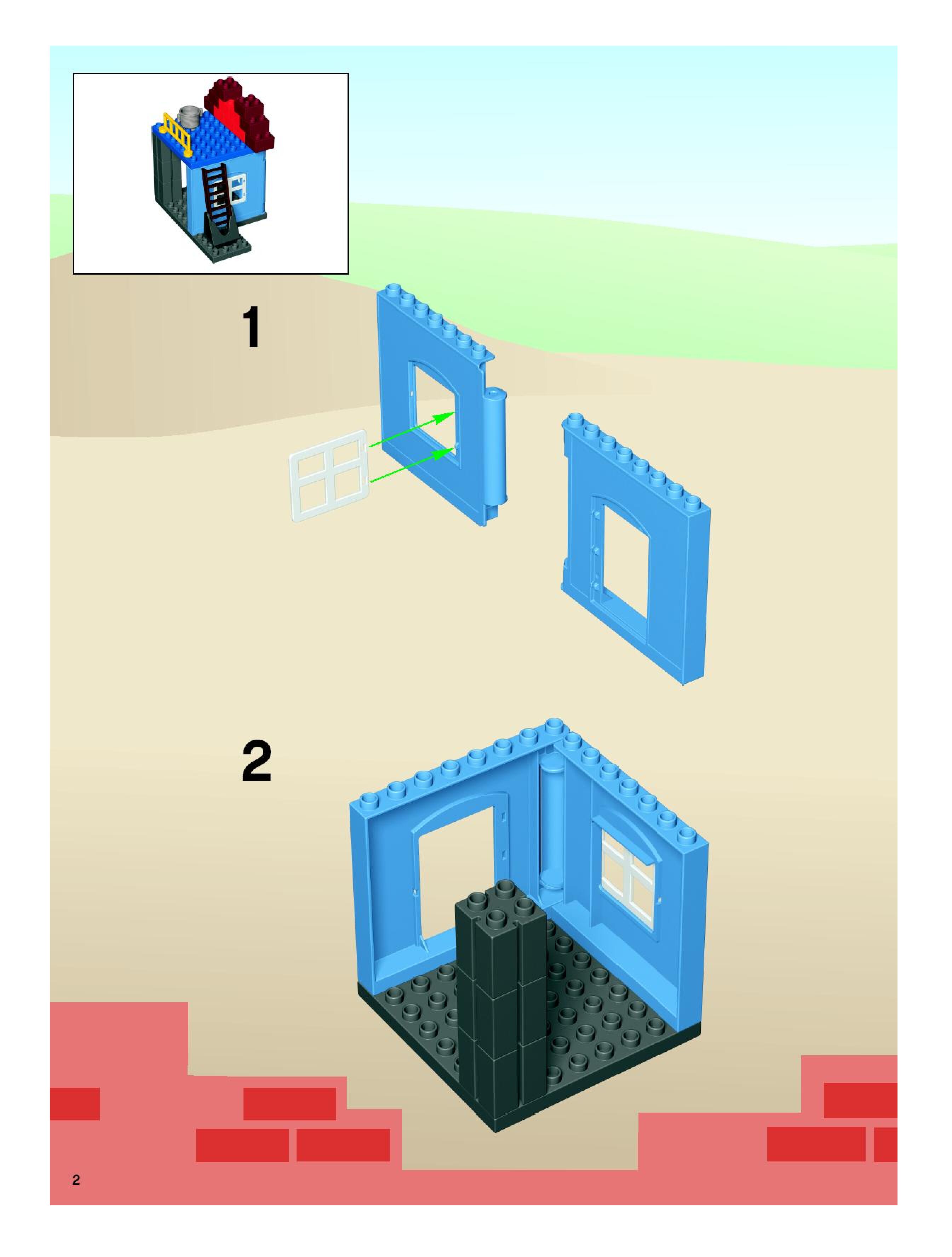 1

2

2