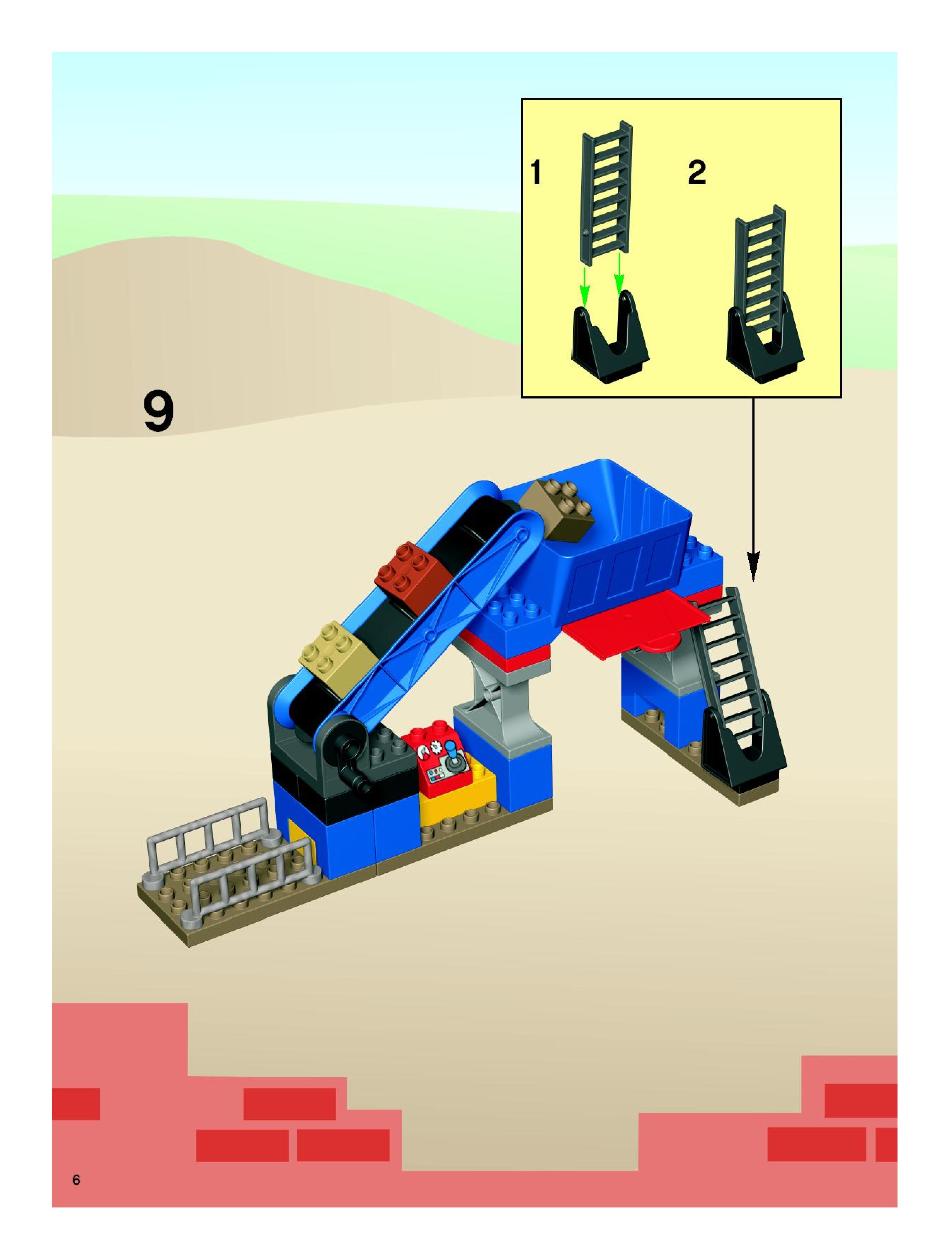 1

2

9

6