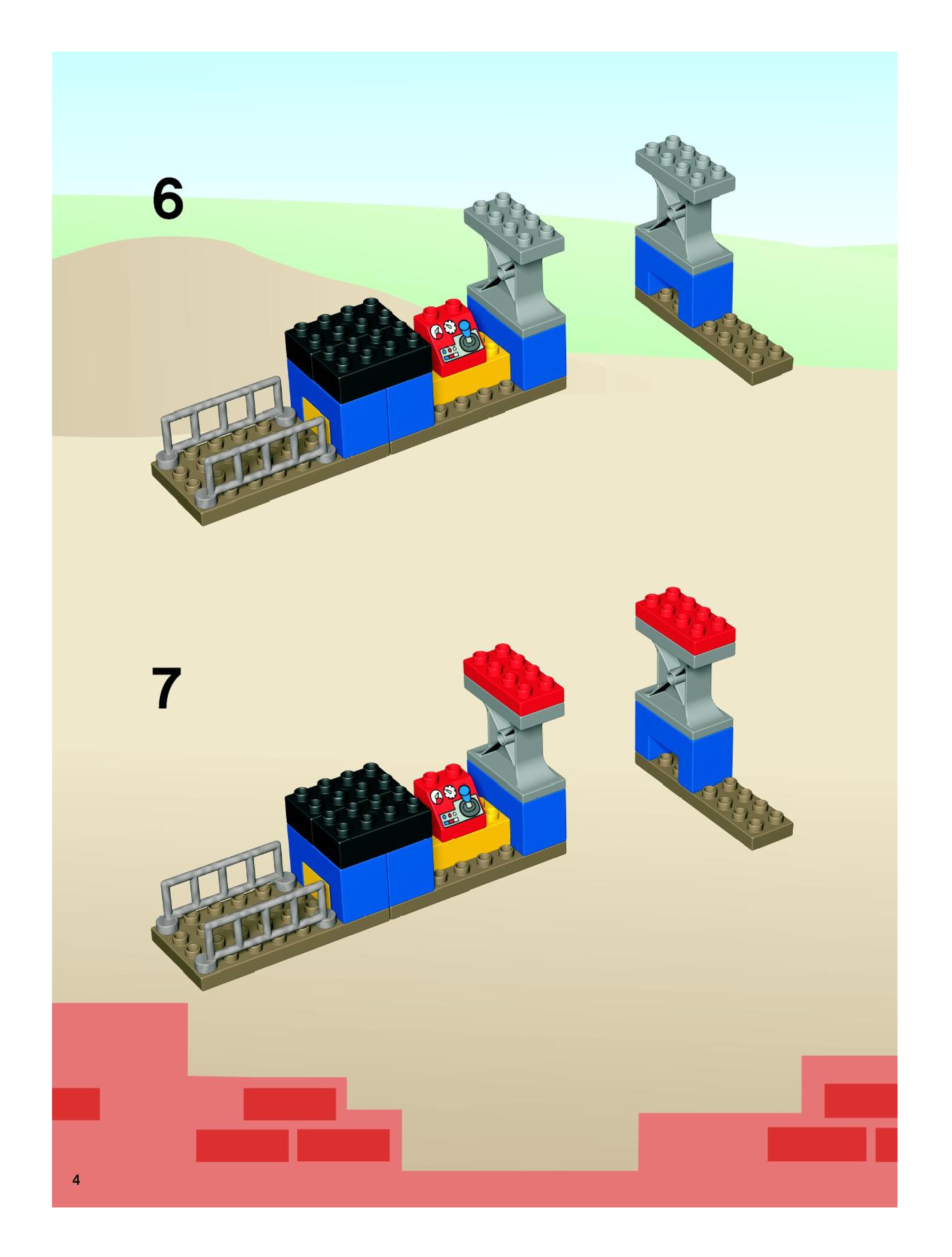 6

7

4