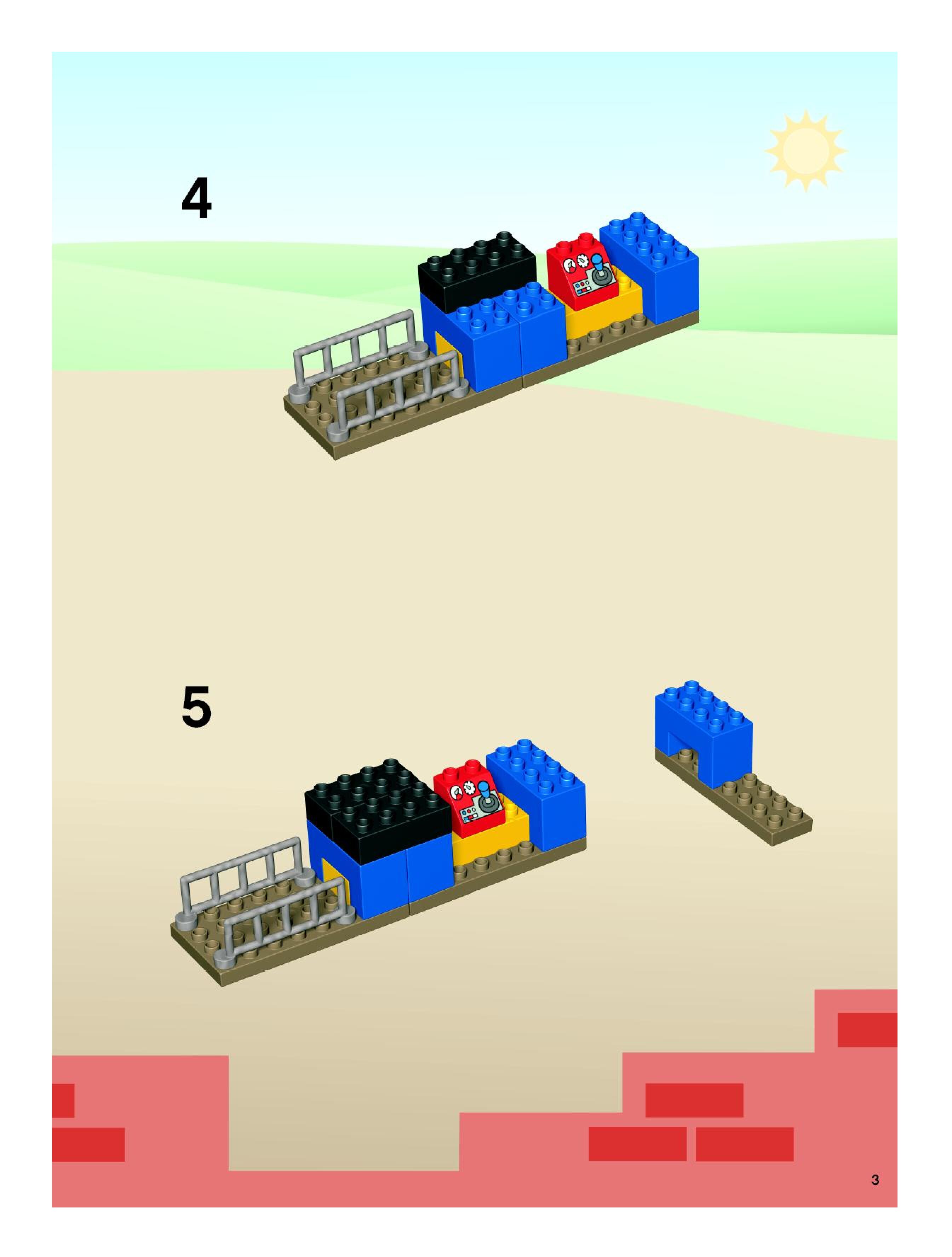 4

5

3