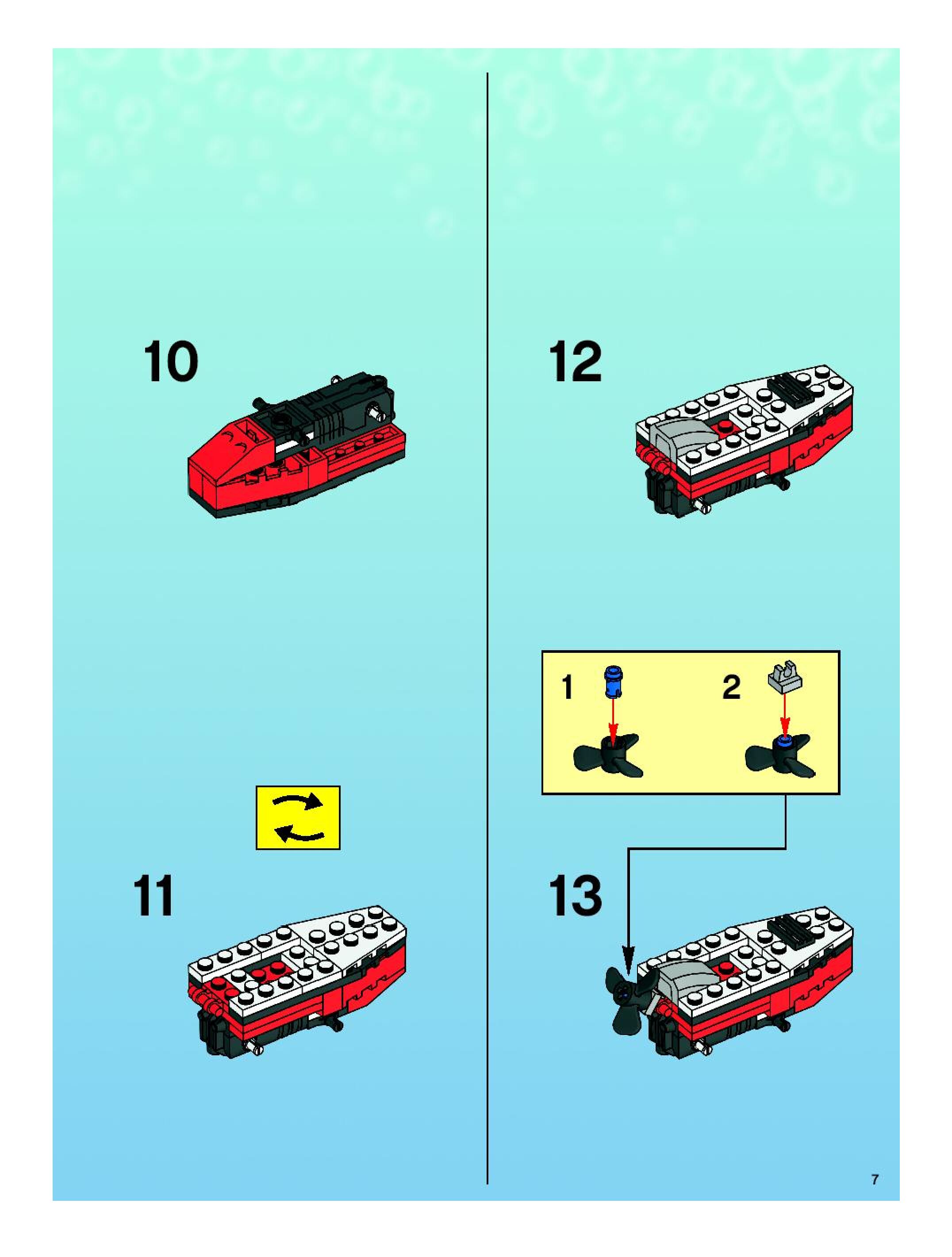 10

11

12

1

2

13

7