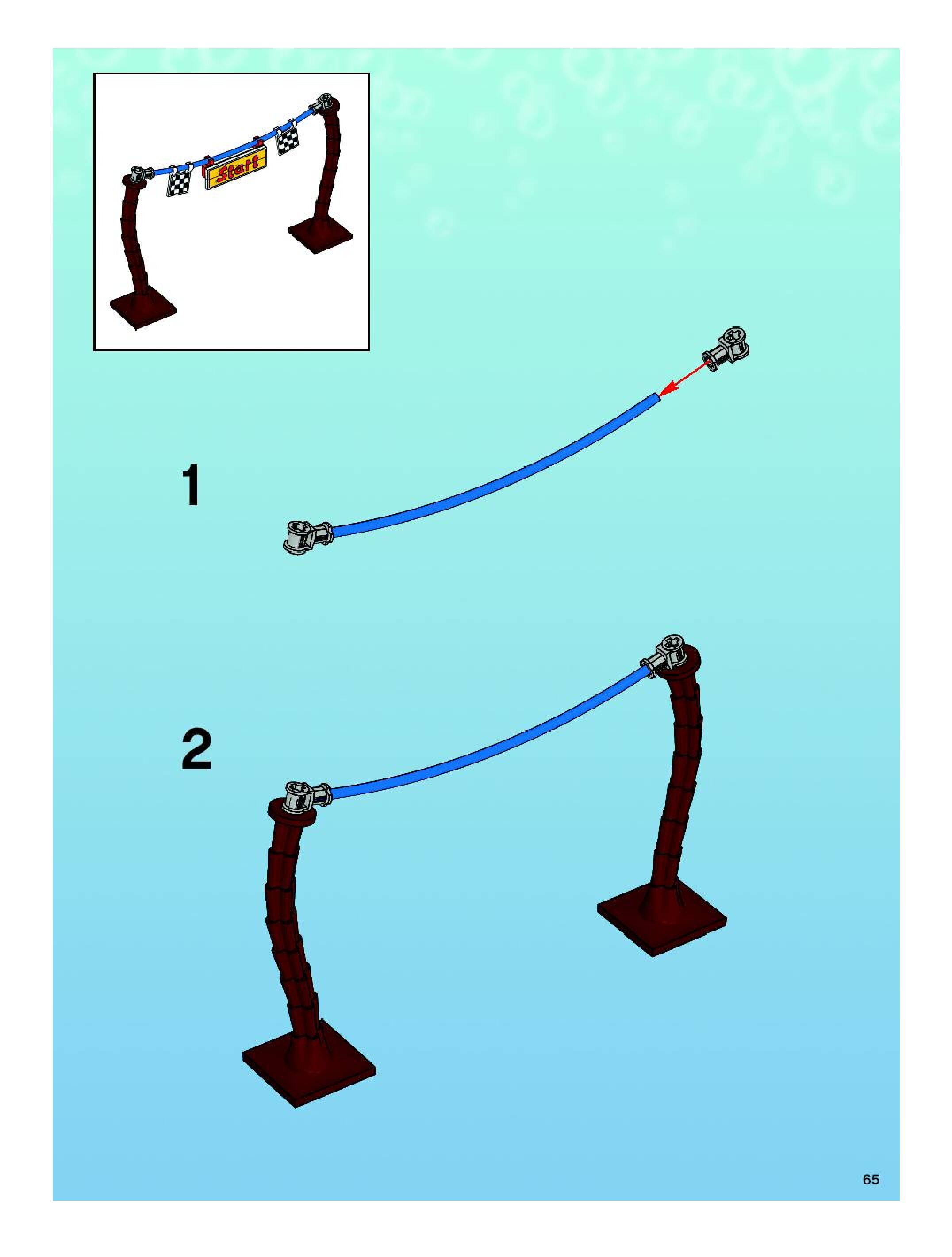 Start

1

2

65