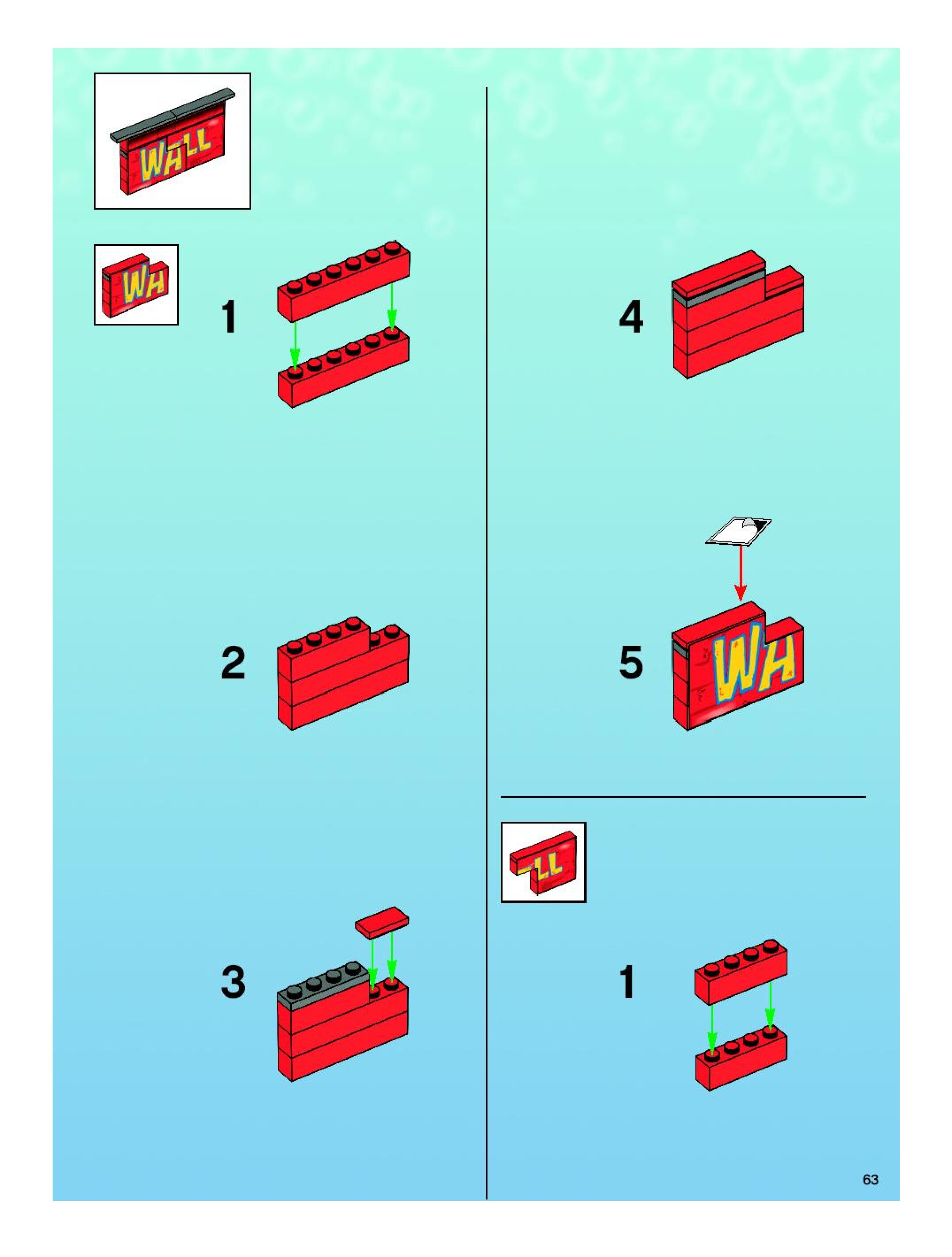 WALL

WA

1

2

3

4

5

WA

LL

1

63