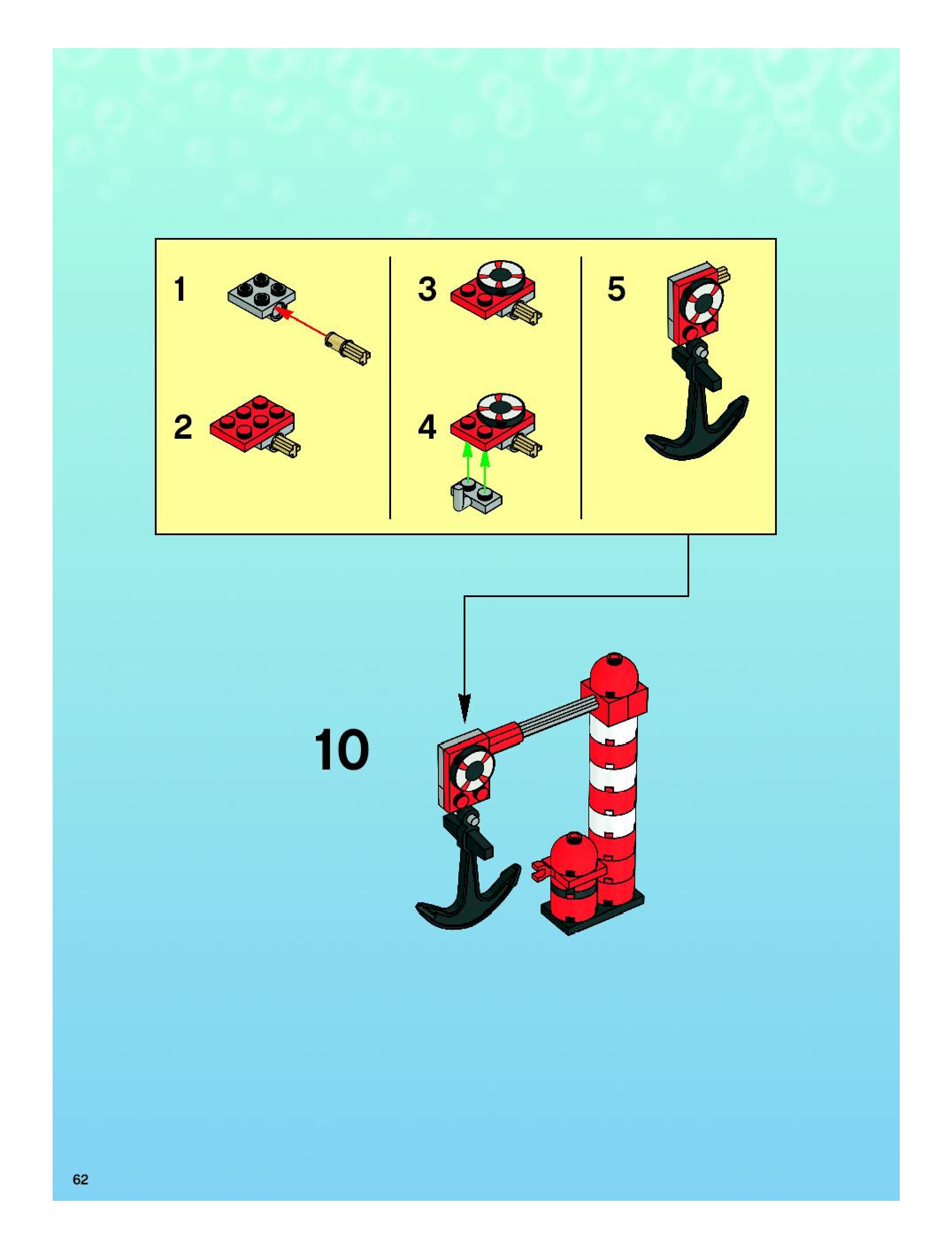 1

2

3

4

5

10

62