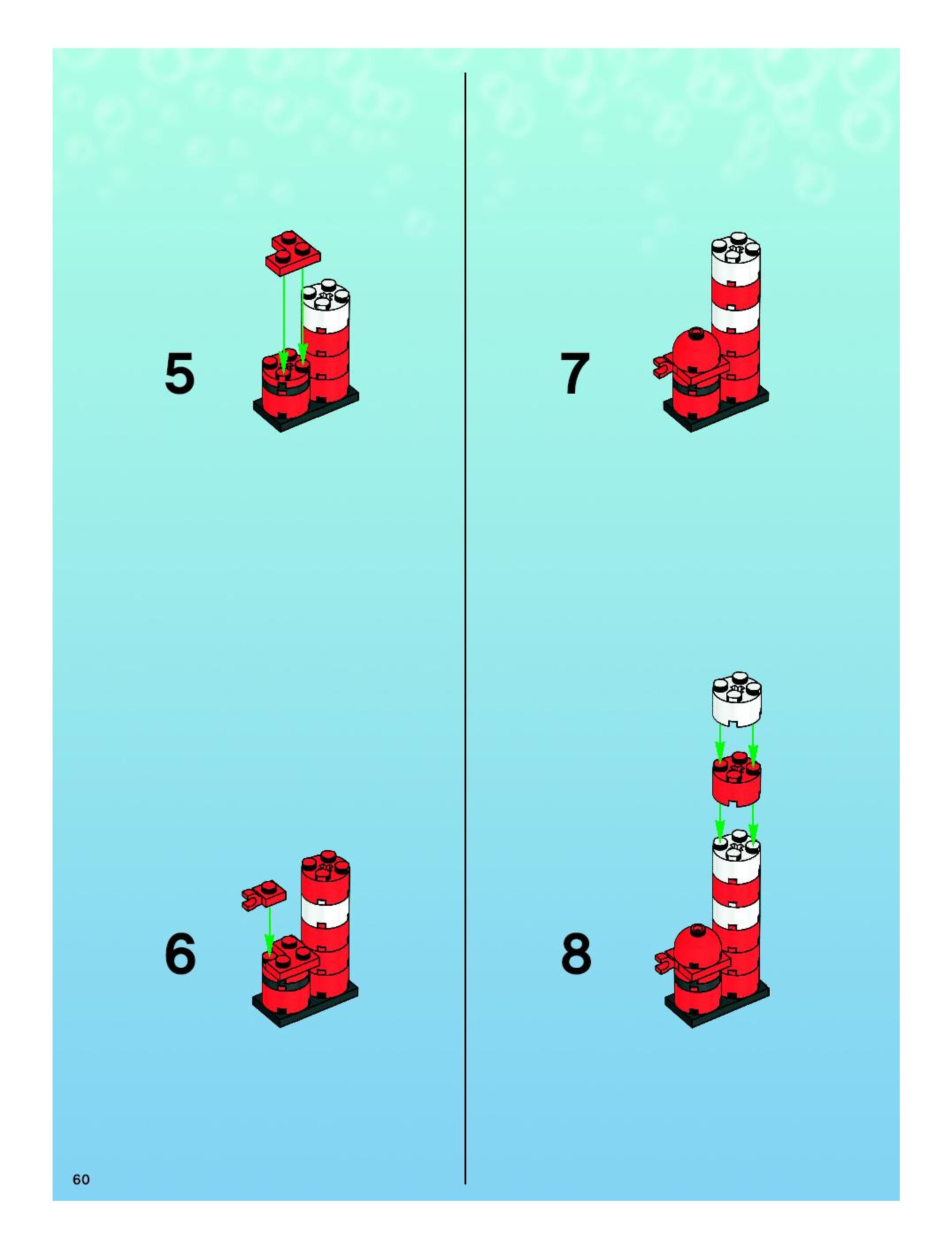 5

6

7

8

60