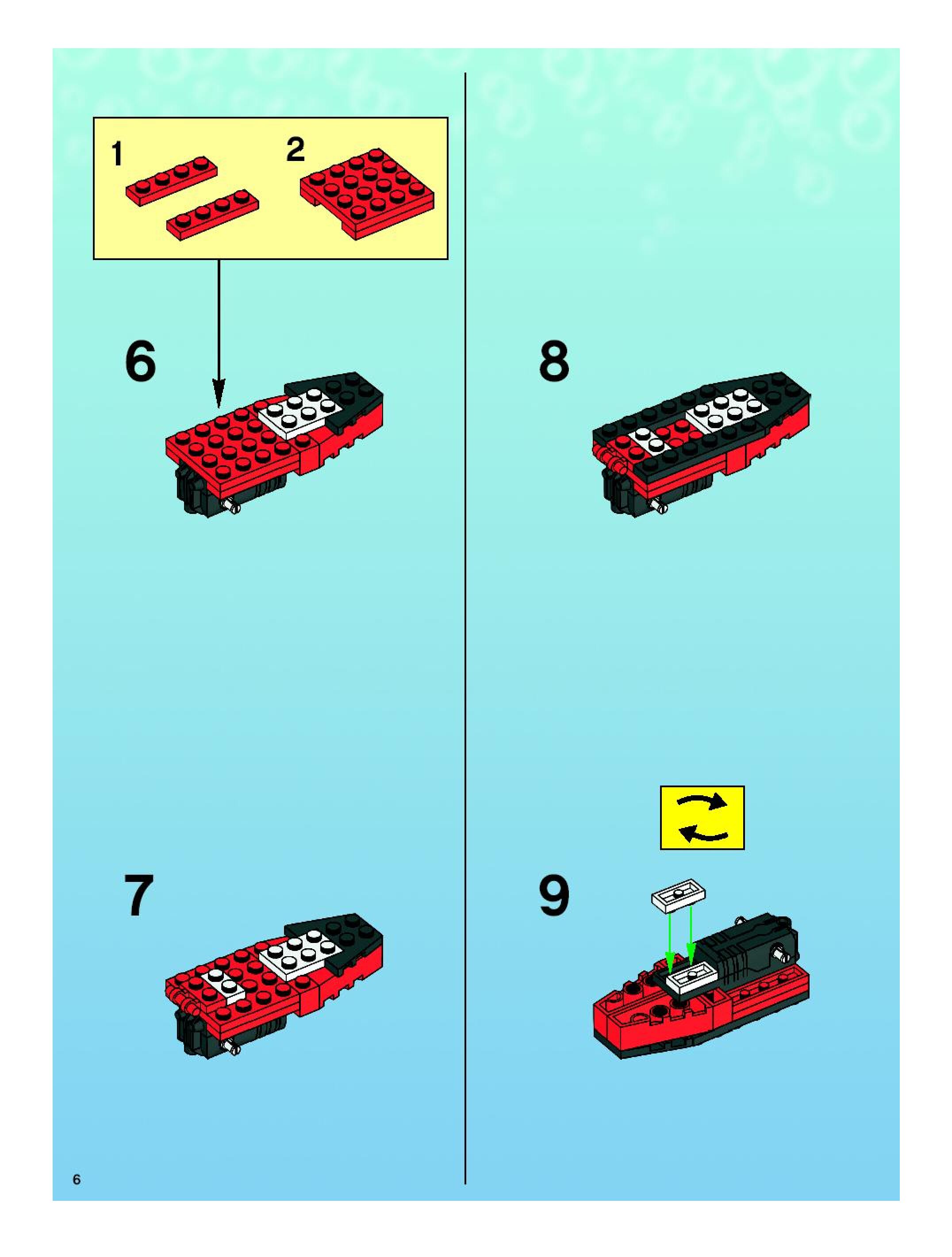 1

2

6

7

8

9

6