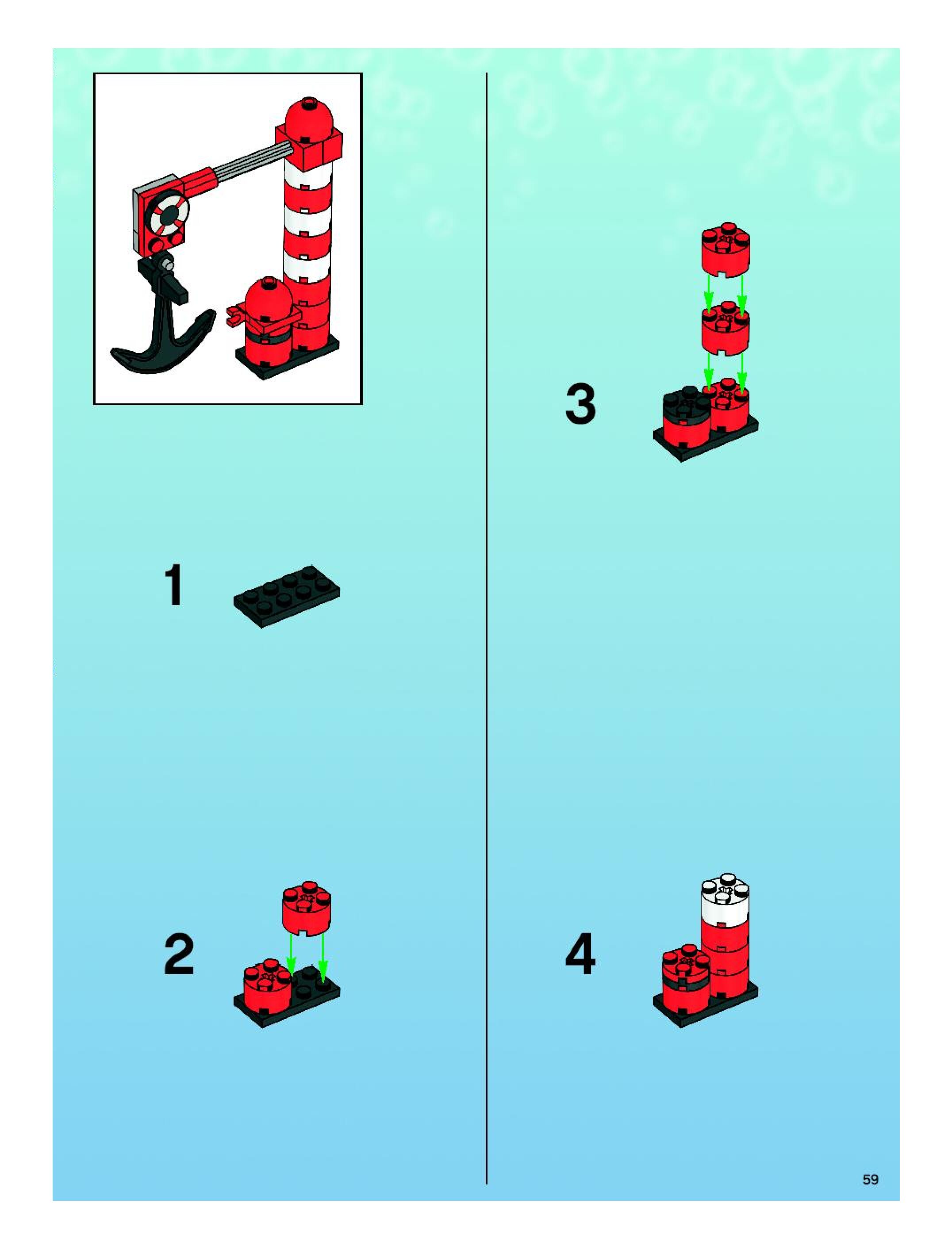 1

2

3

4

59