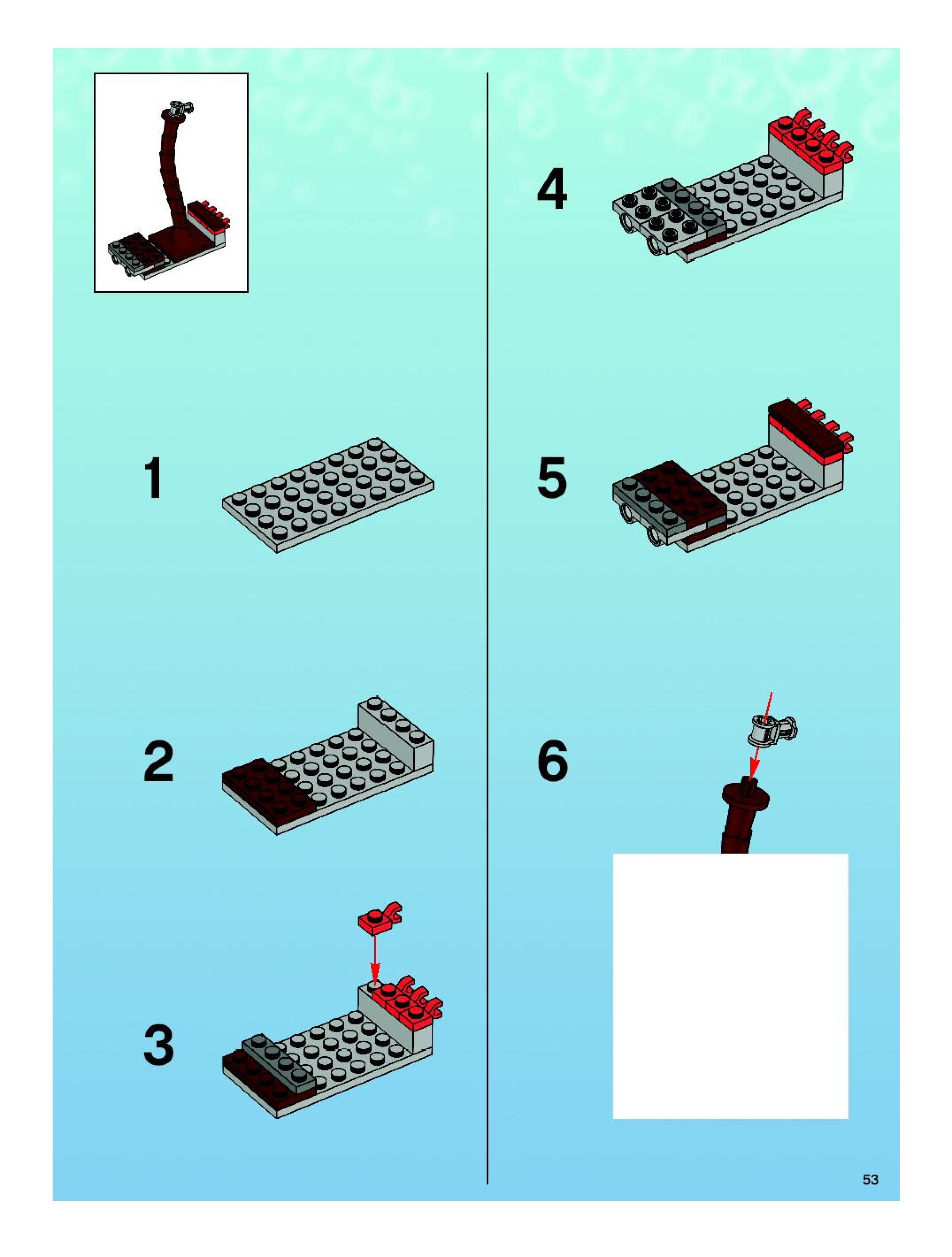 1

2

3

4

5

6

53