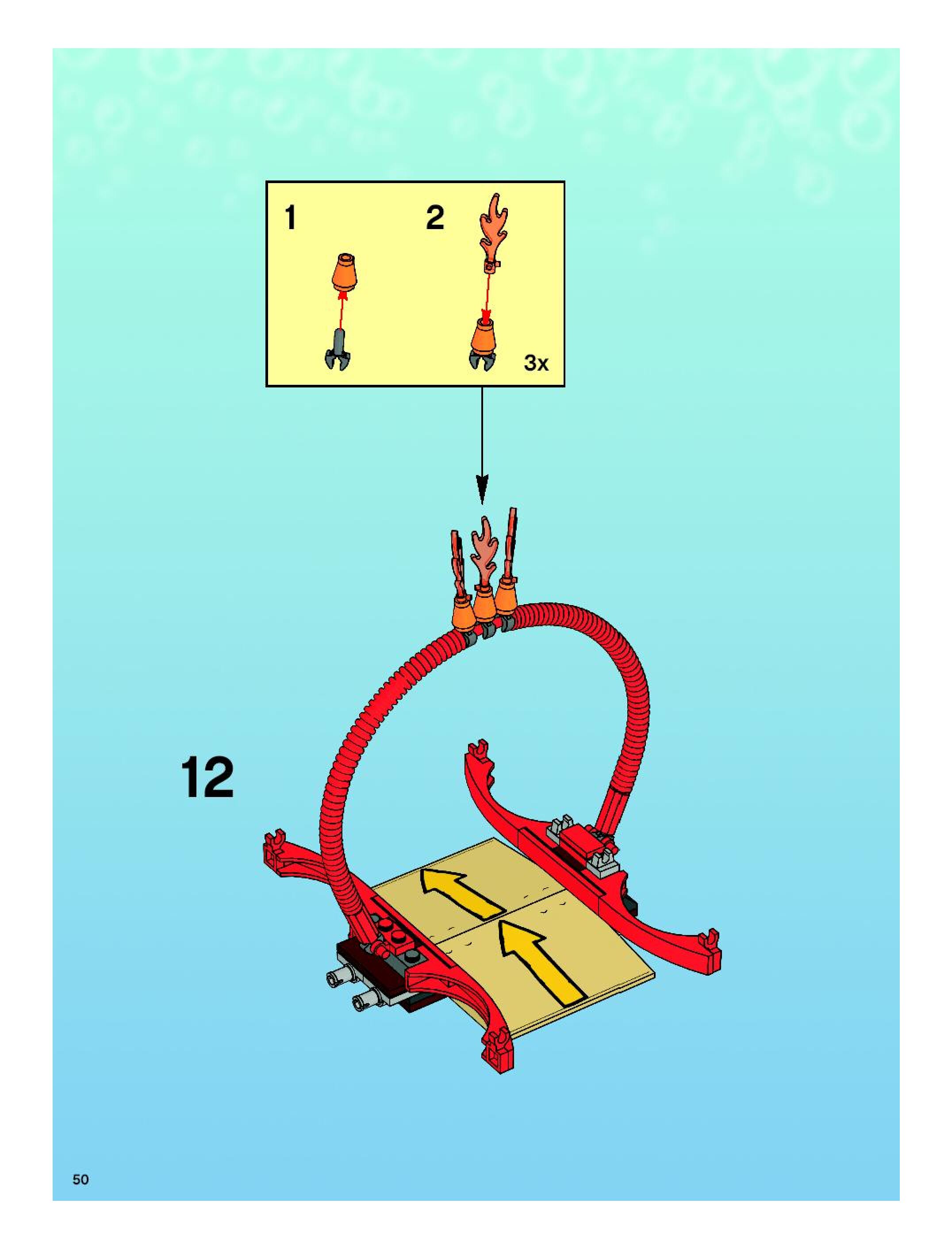 1

2

3x

12

50