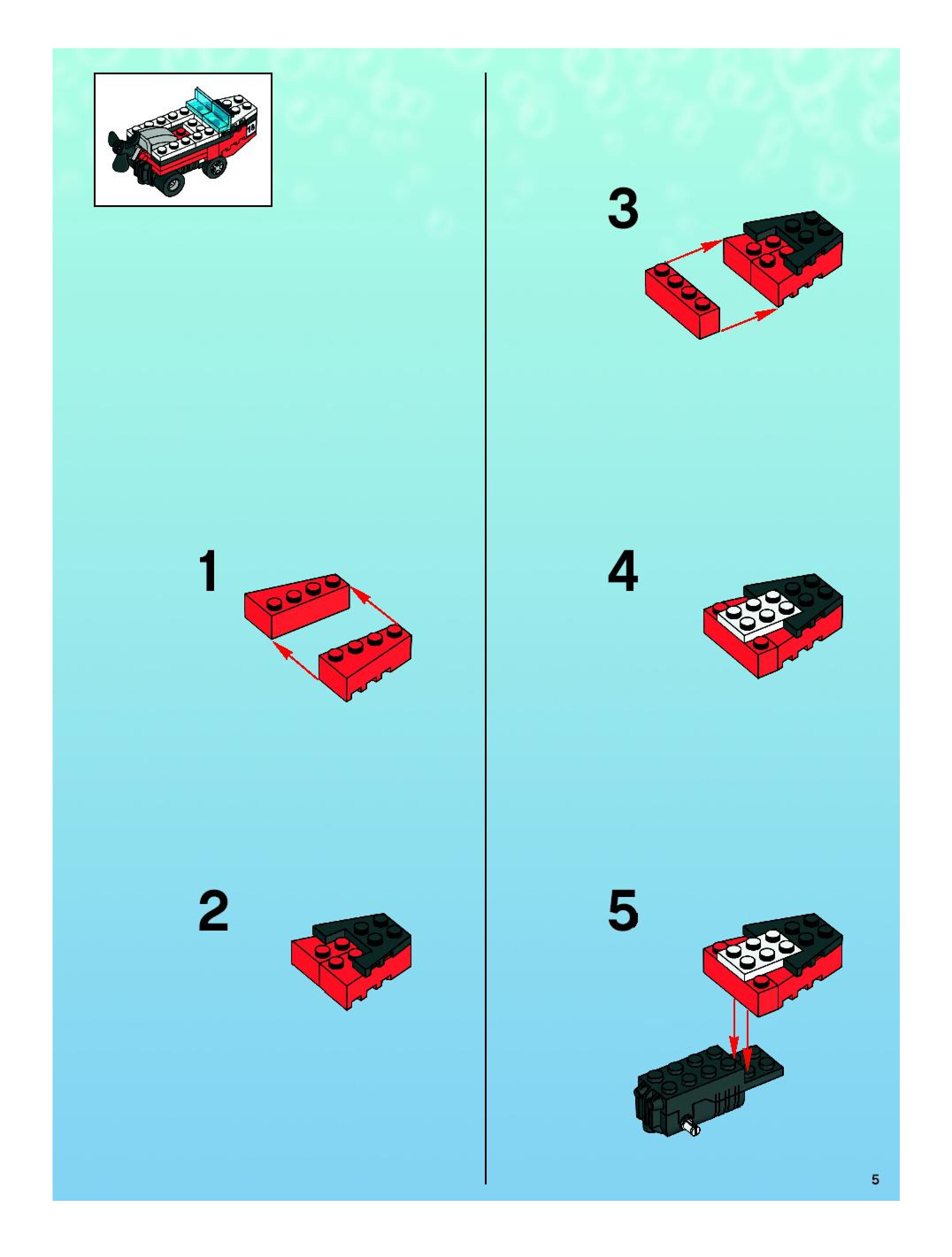 1

2

3

4

5

5