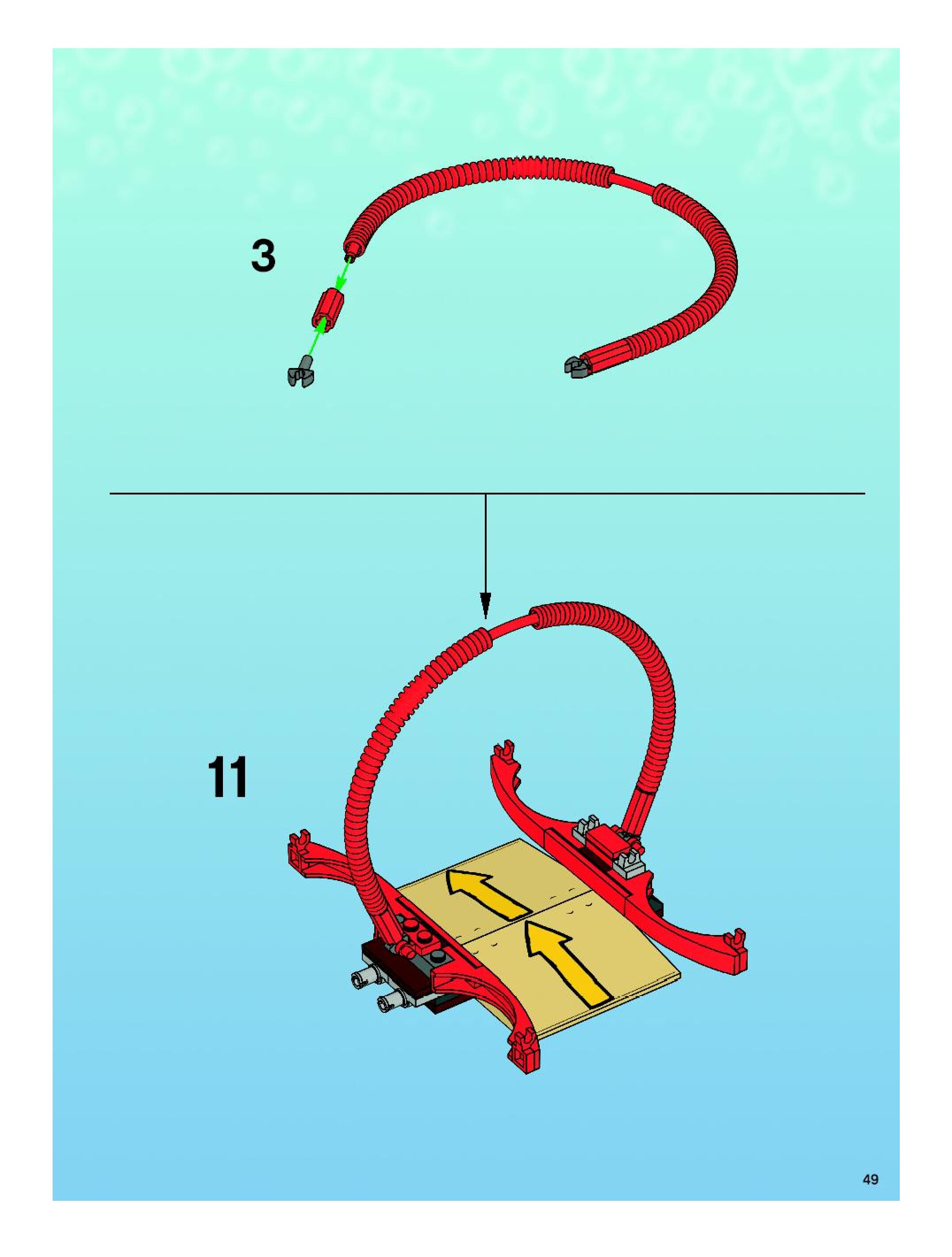 3

11

49