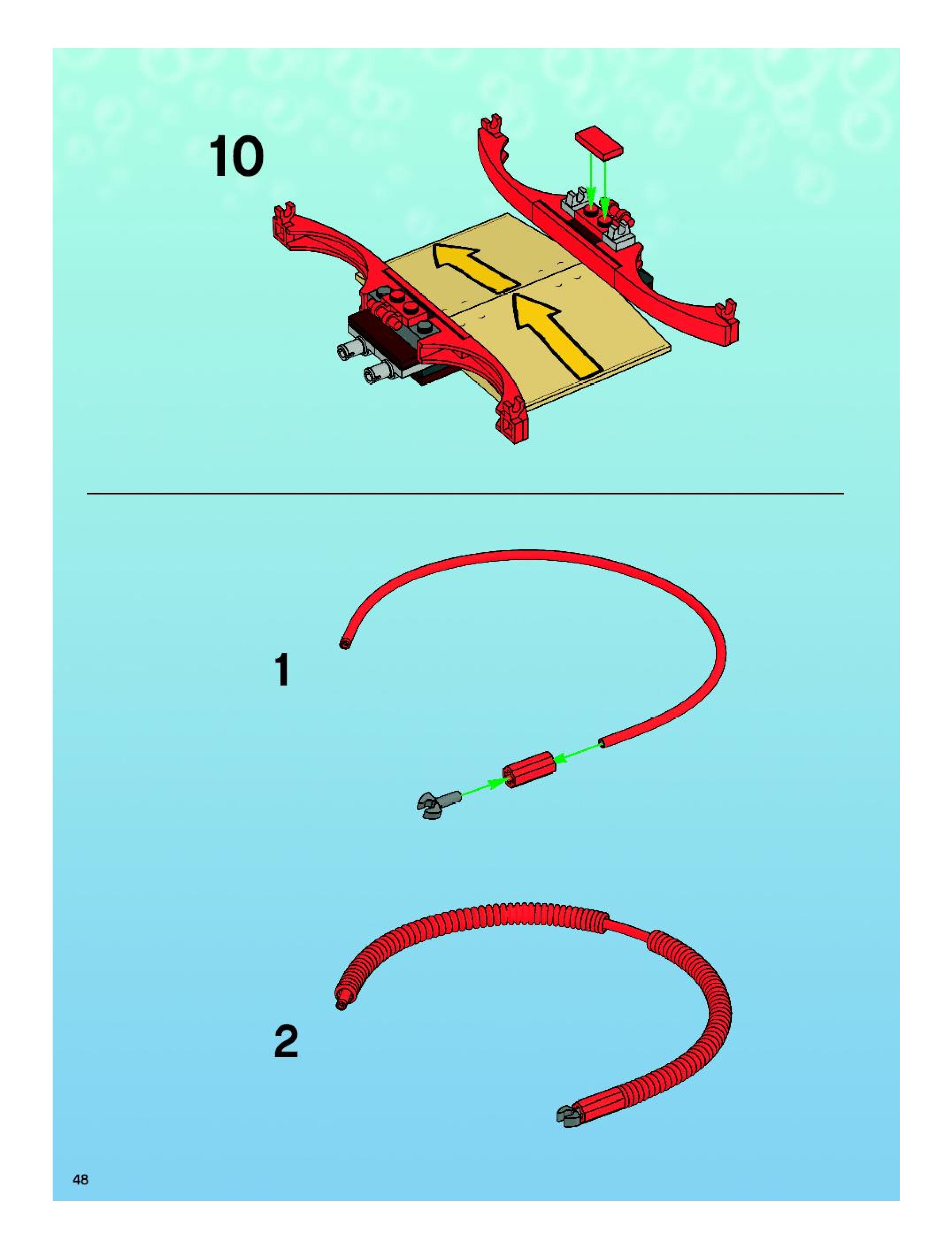 10

1

2

48