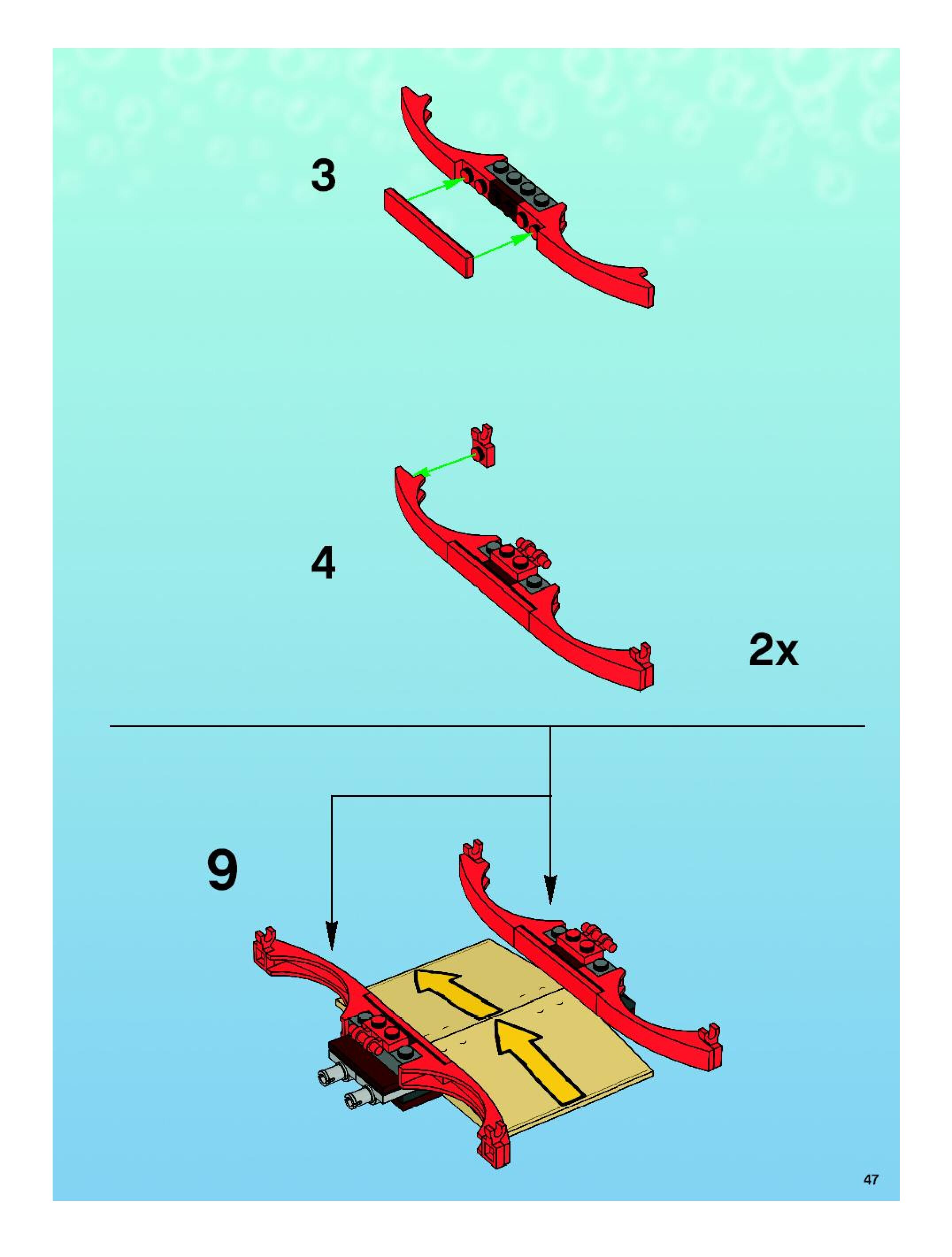 3

4

2x

9

47