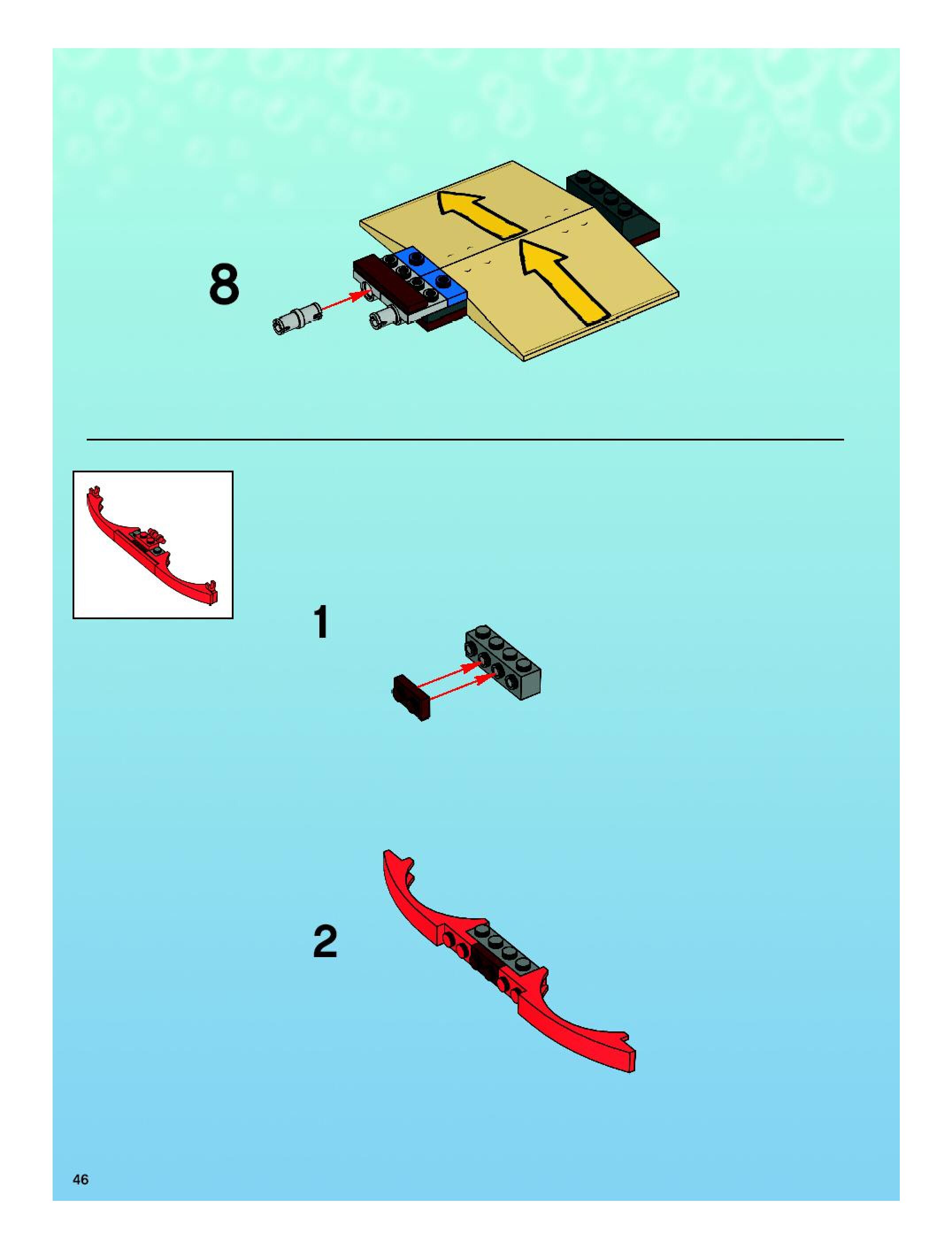 8

1

2

46