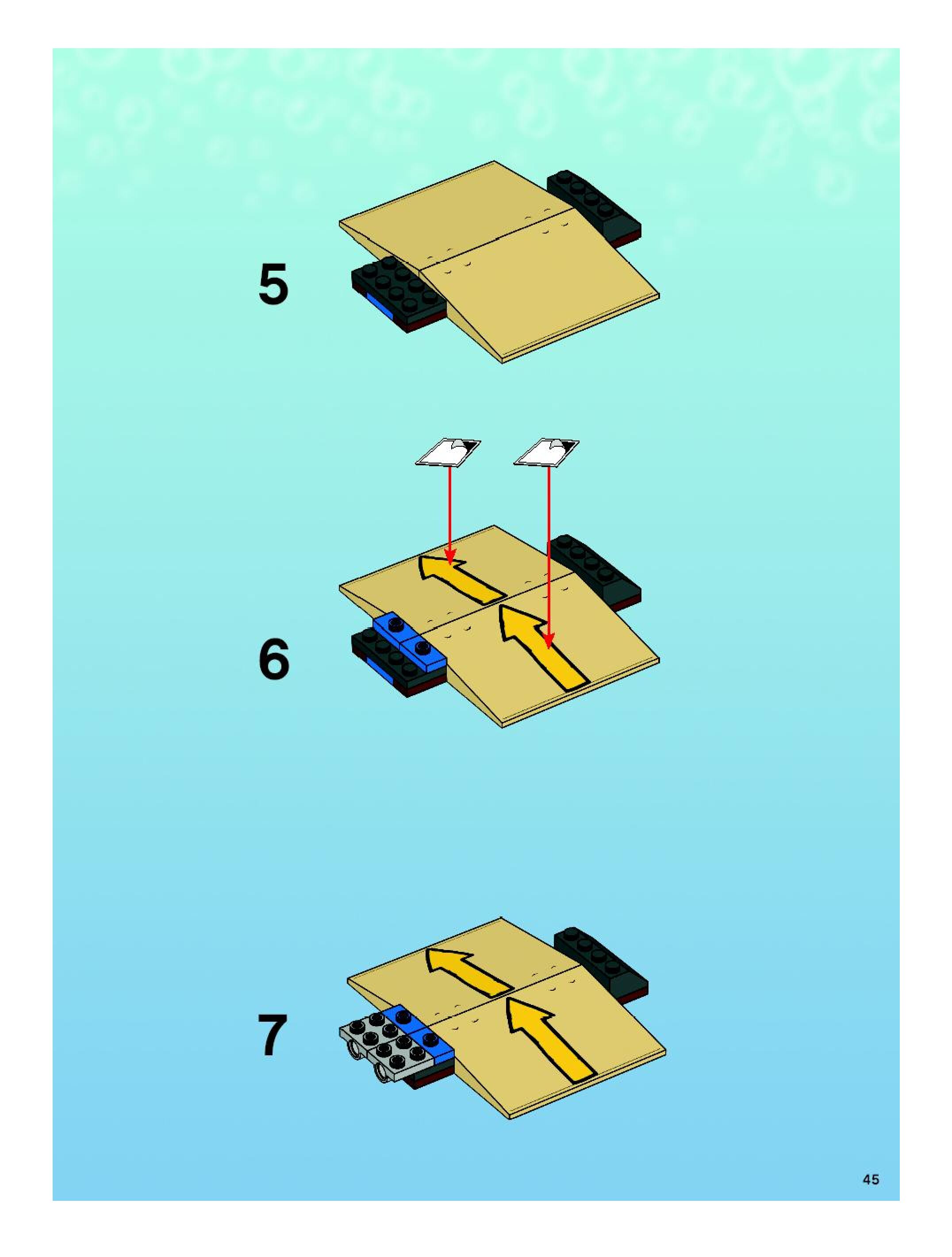 5

6

7

45