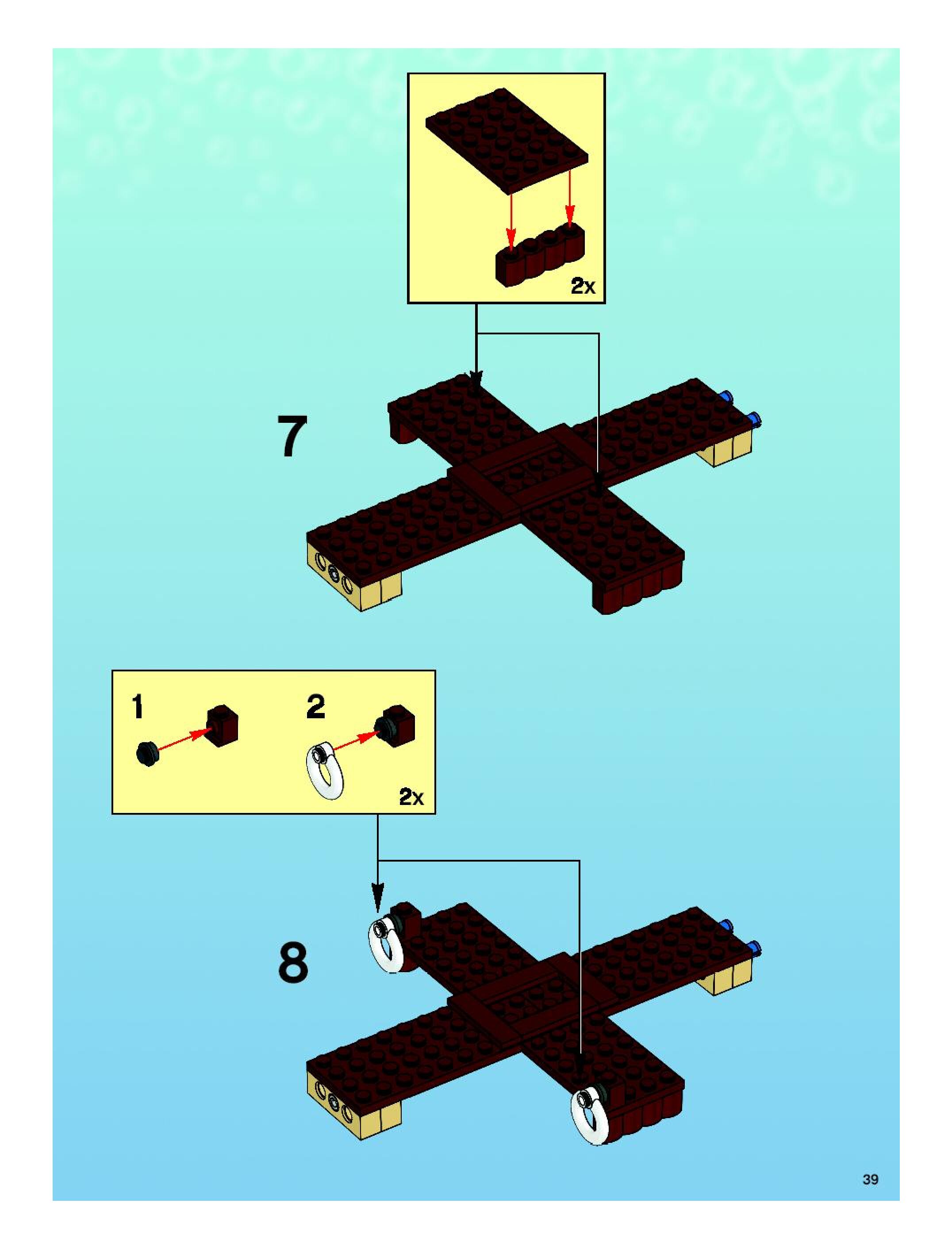 2x

7

1

2

2x

8

39