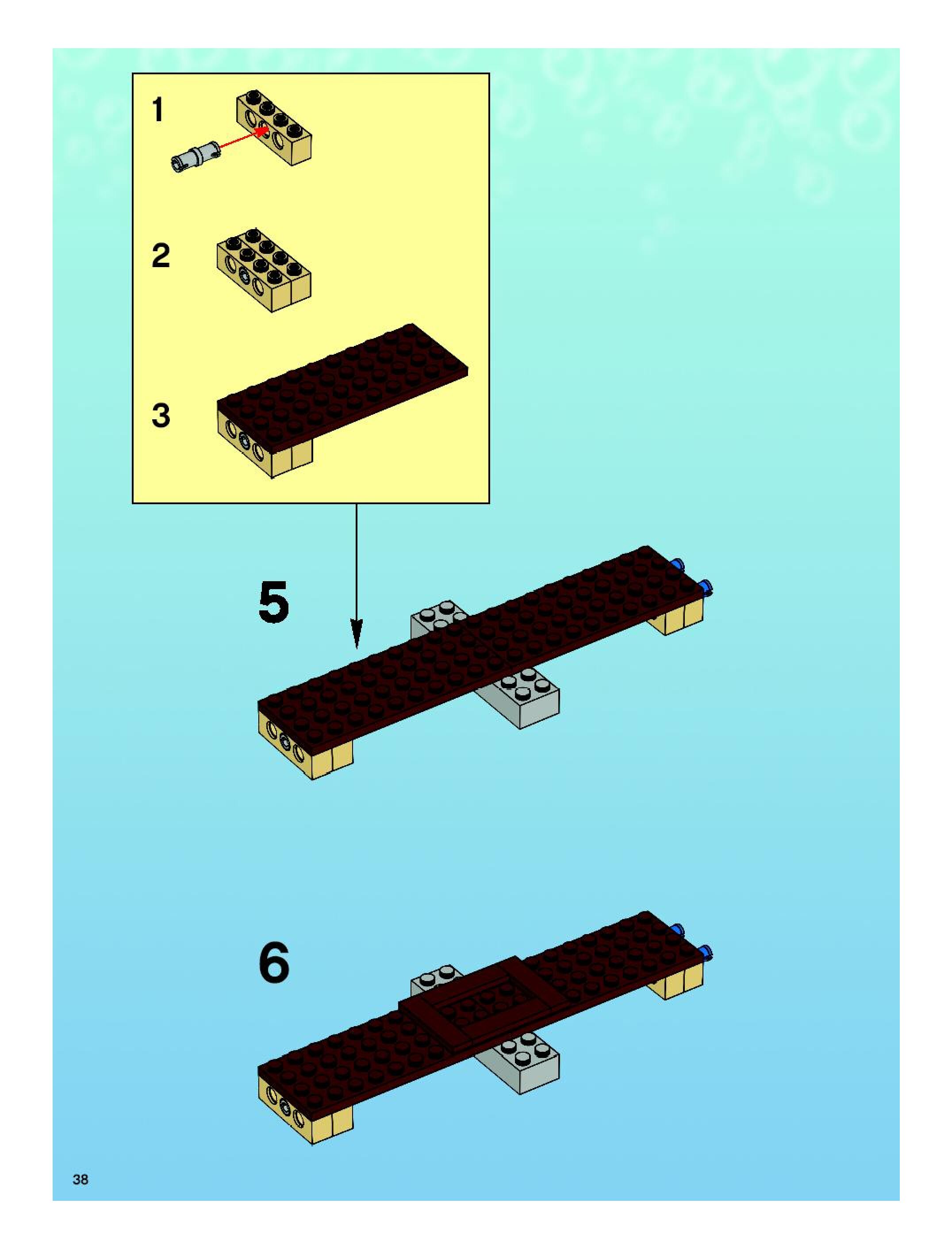 1

2

3

5

6

38