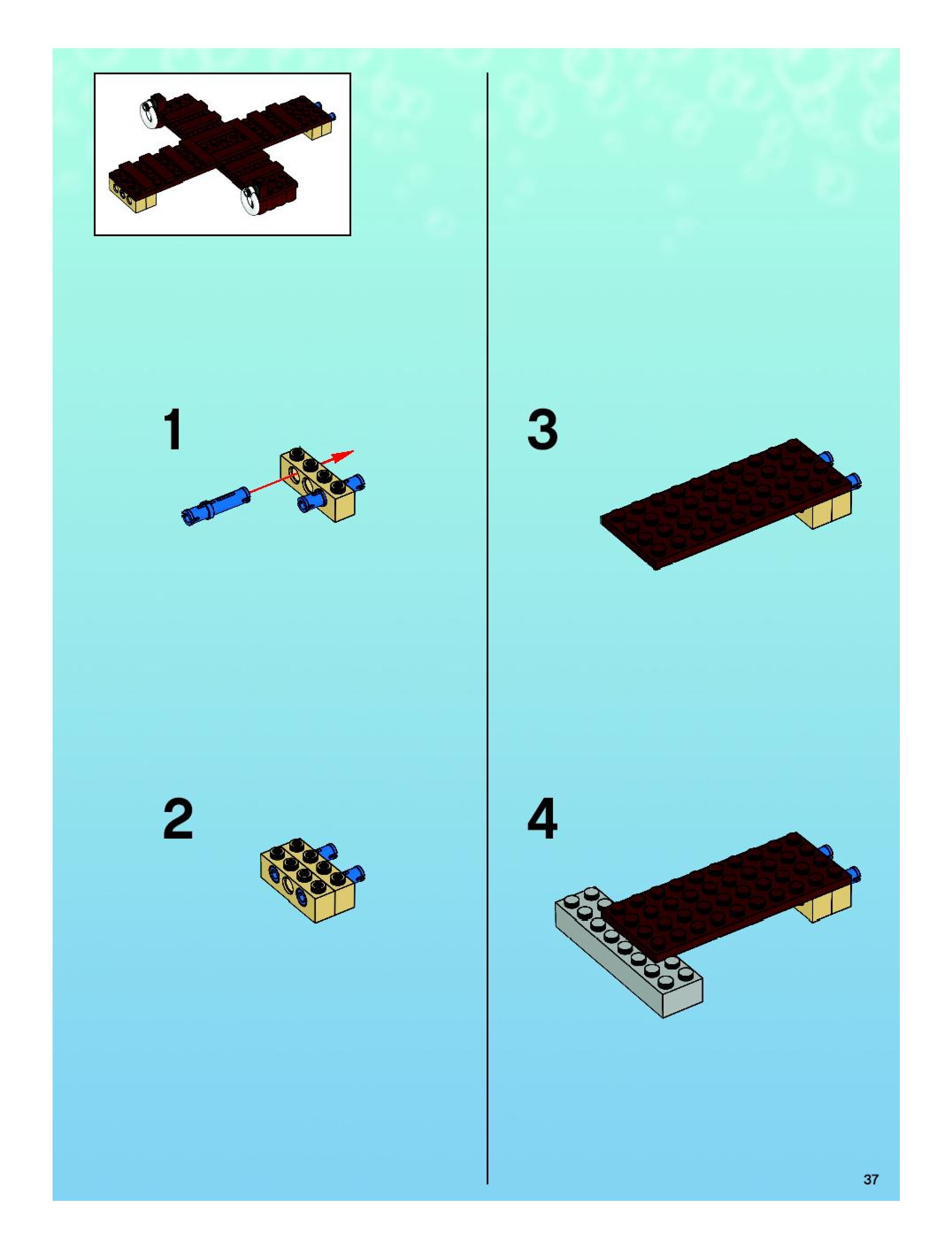 1

2

3

4

37