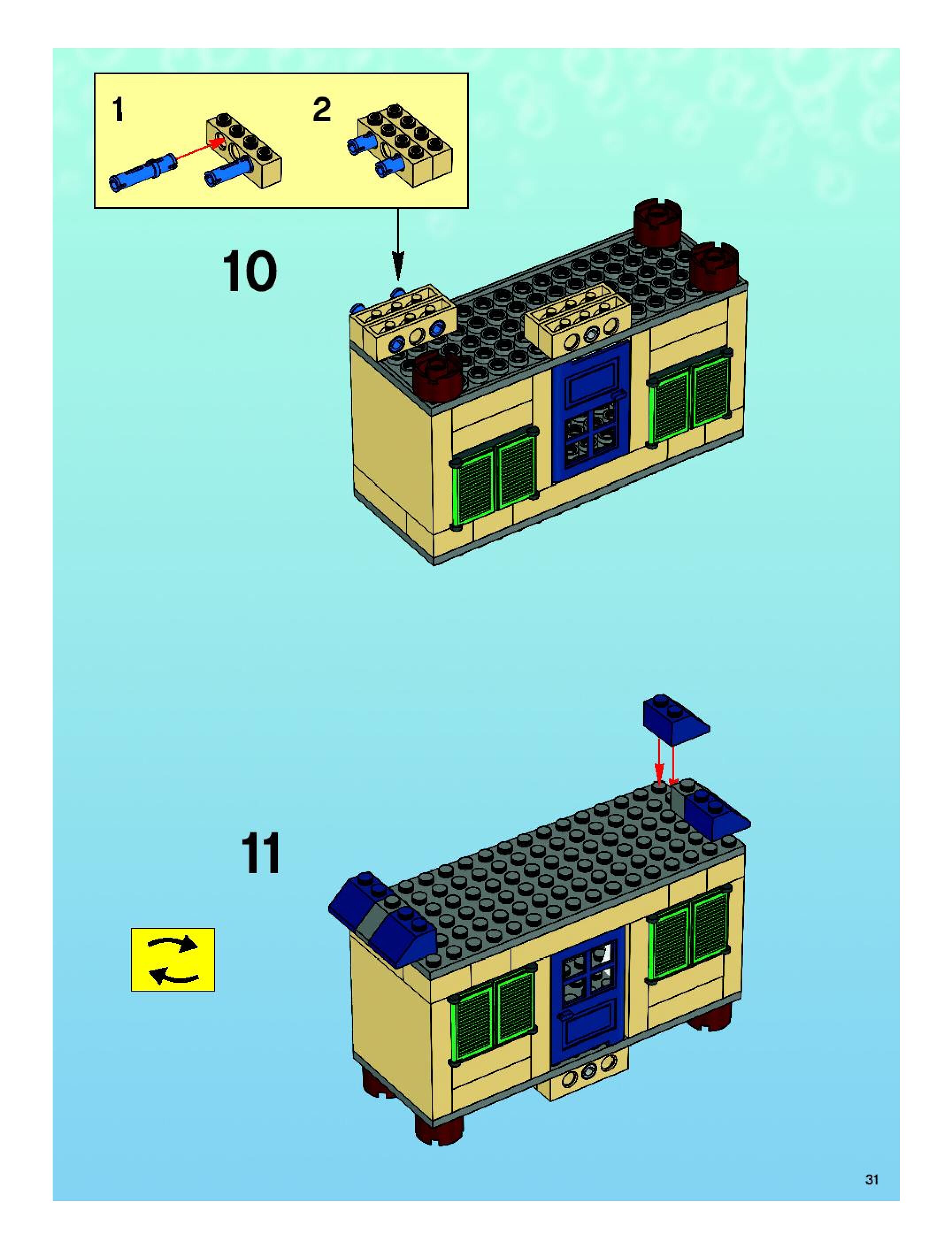 1

2

10

11

31