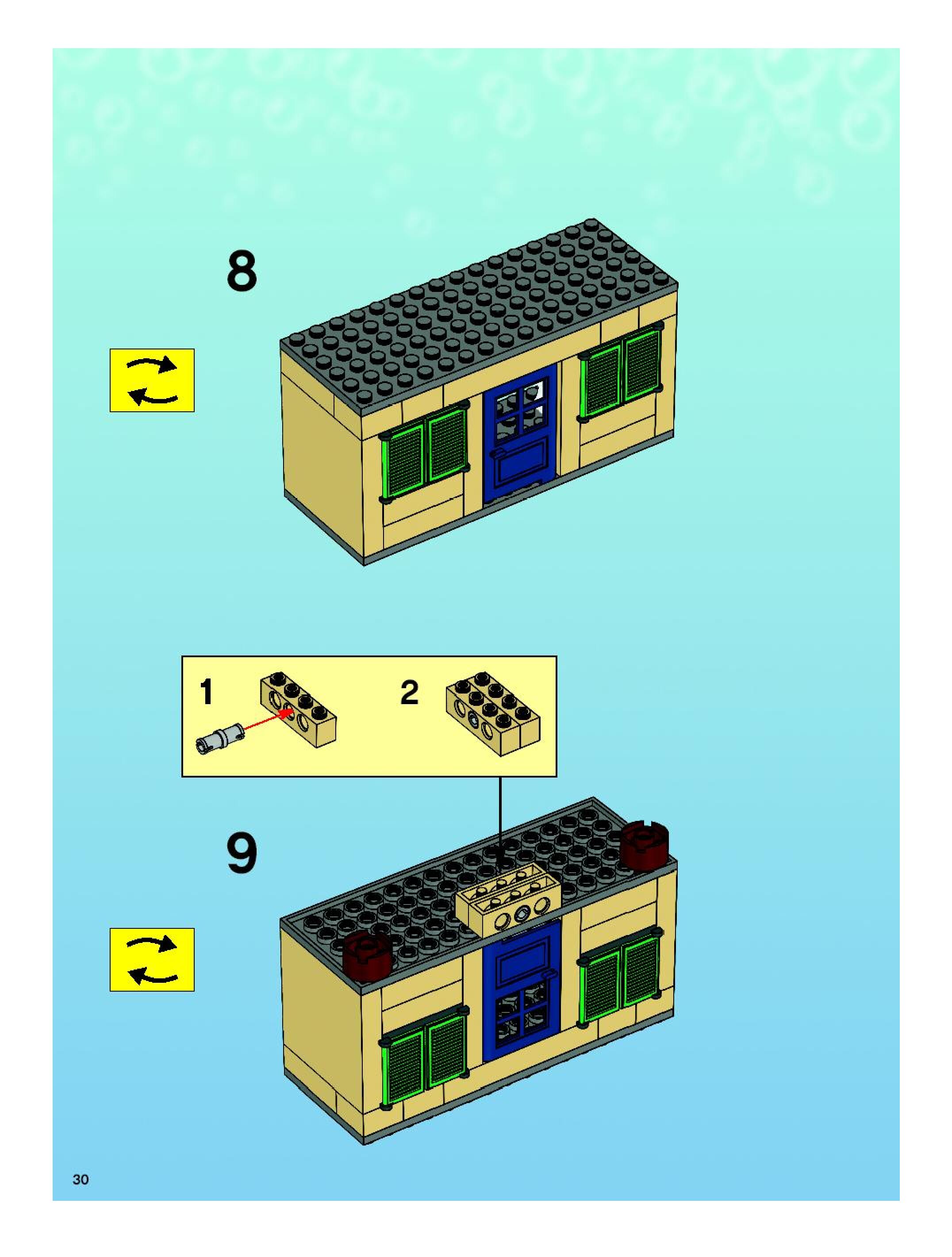 8

1

2

9

30