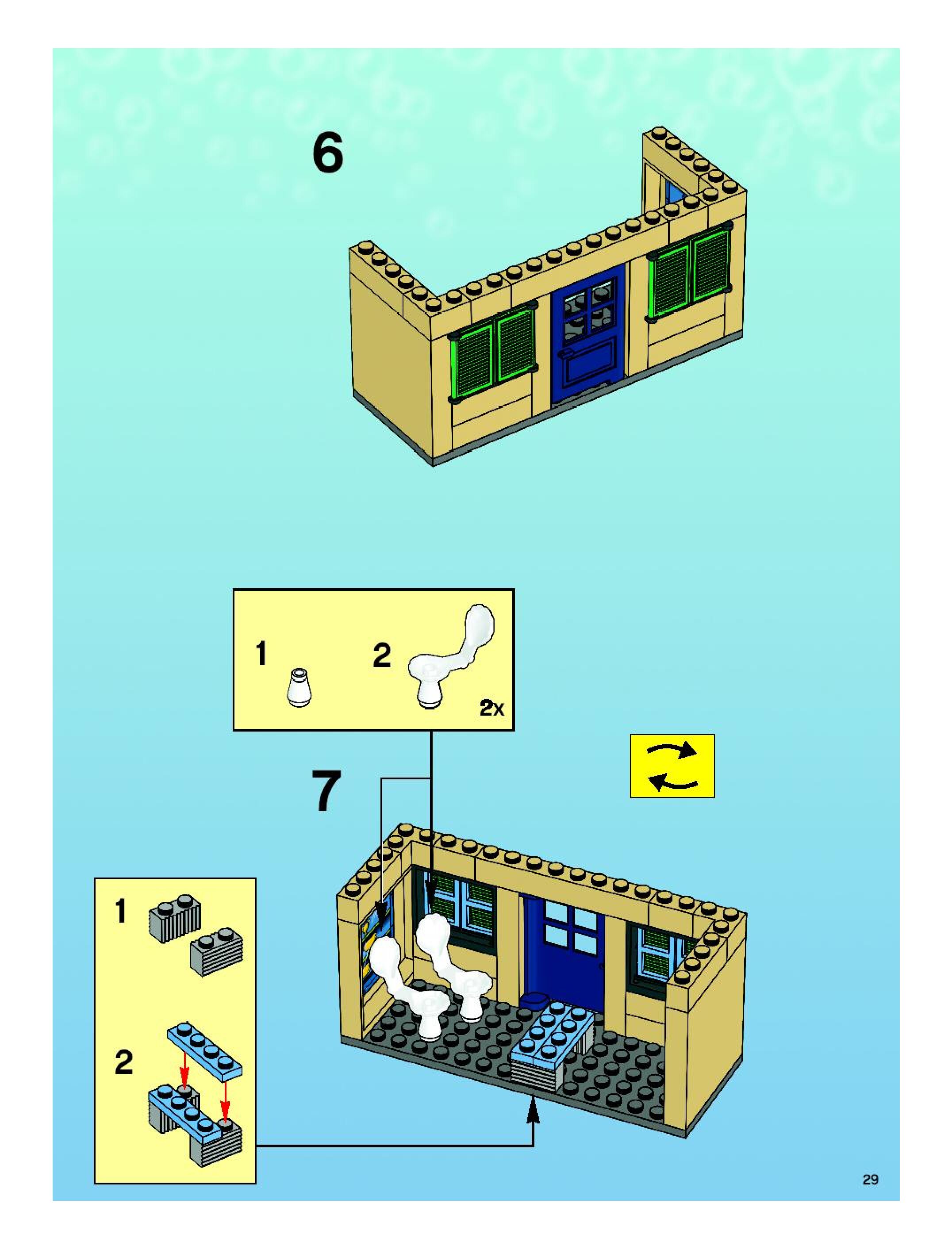 6

1

2

2x

7

1

2

29