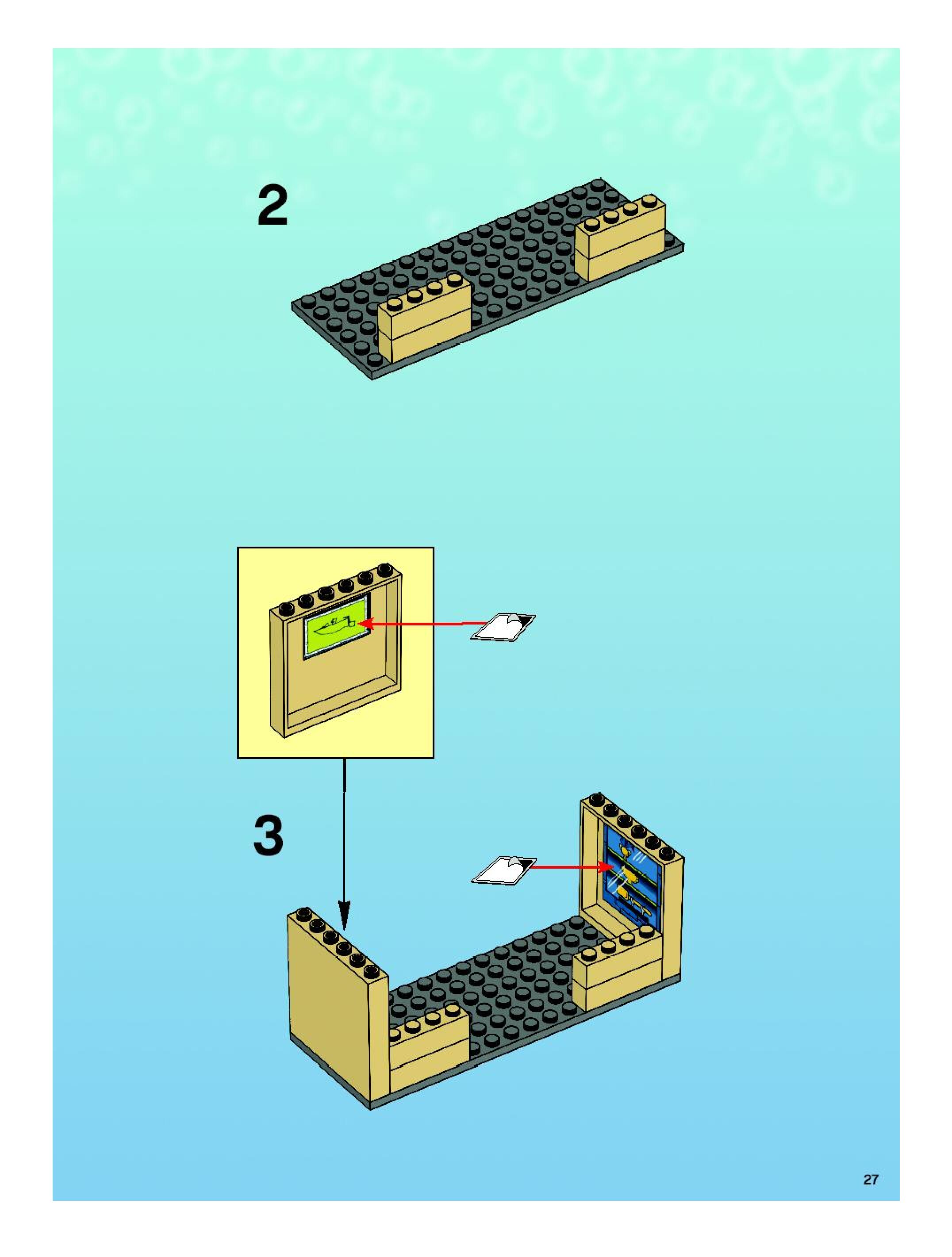 2

3

27