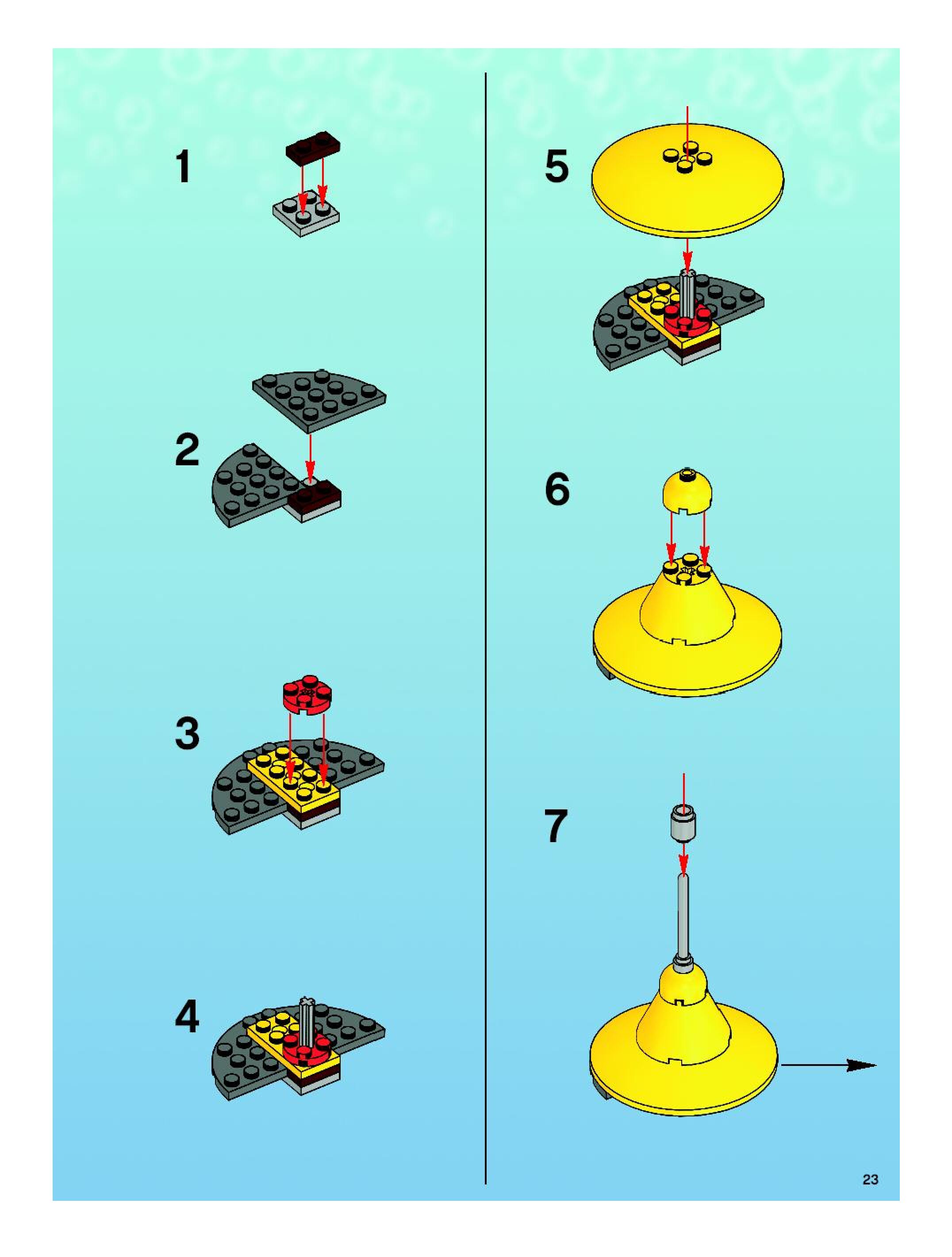 1

2

3

4

5

6

7

23