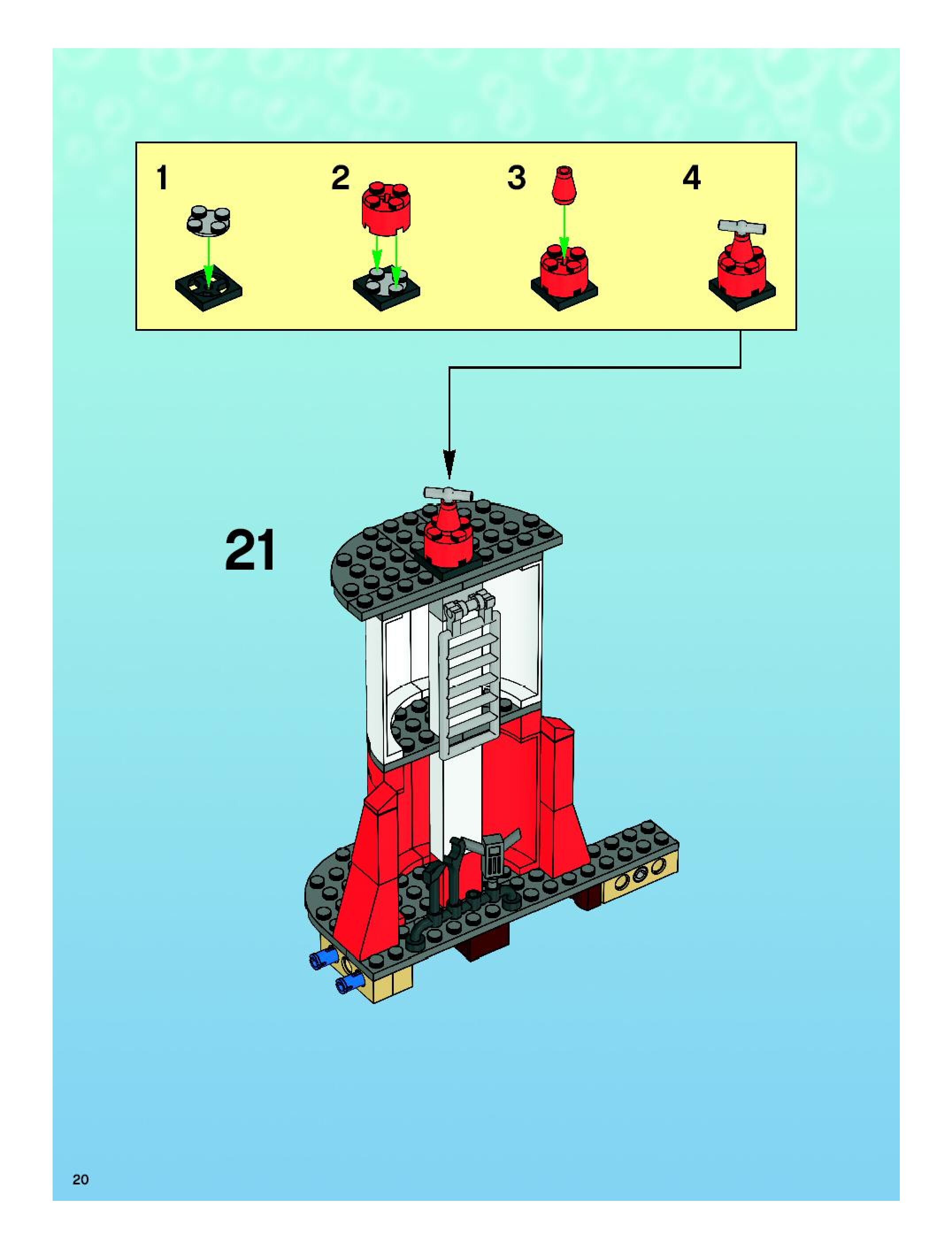 1 2 3 4

21

20