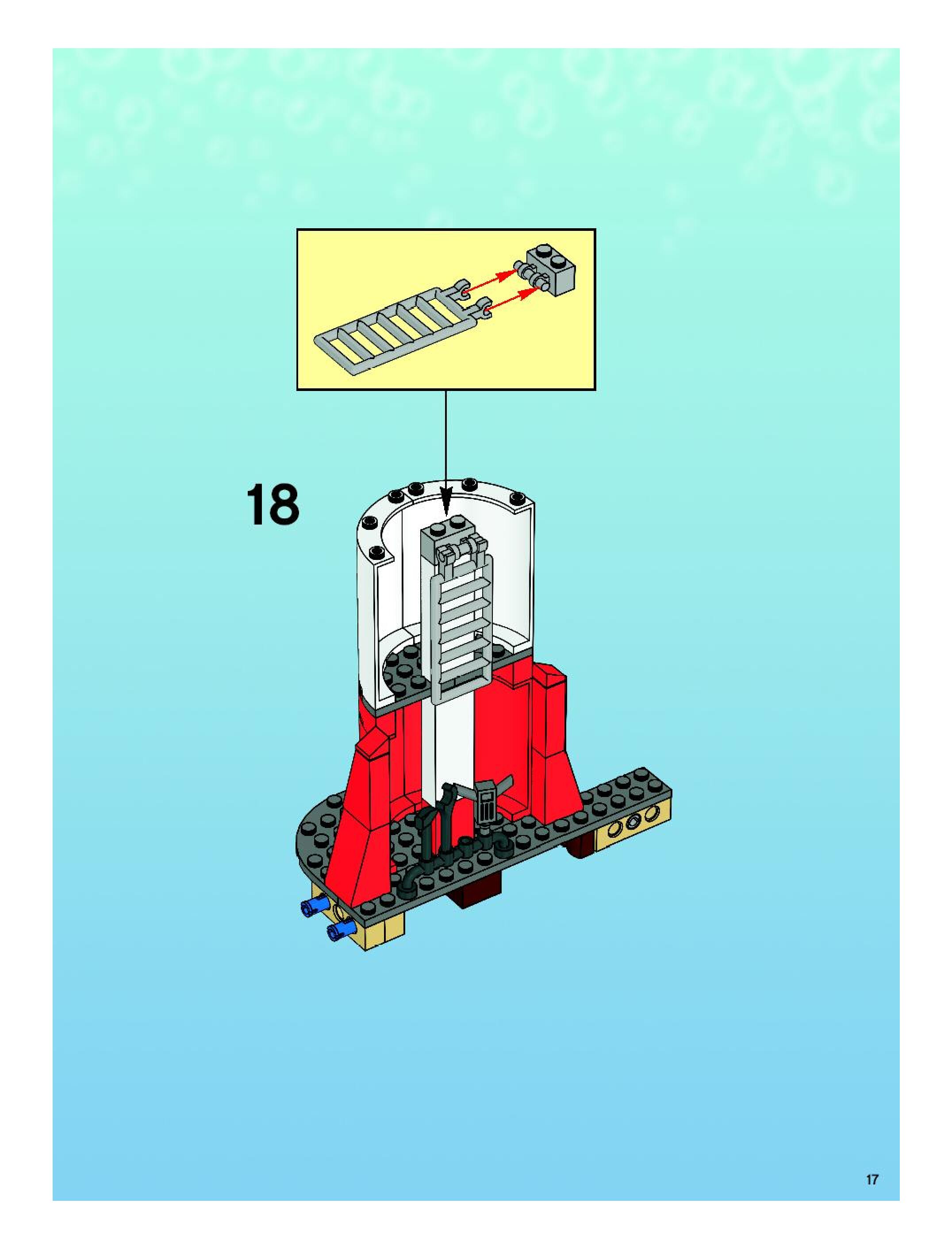 18

17