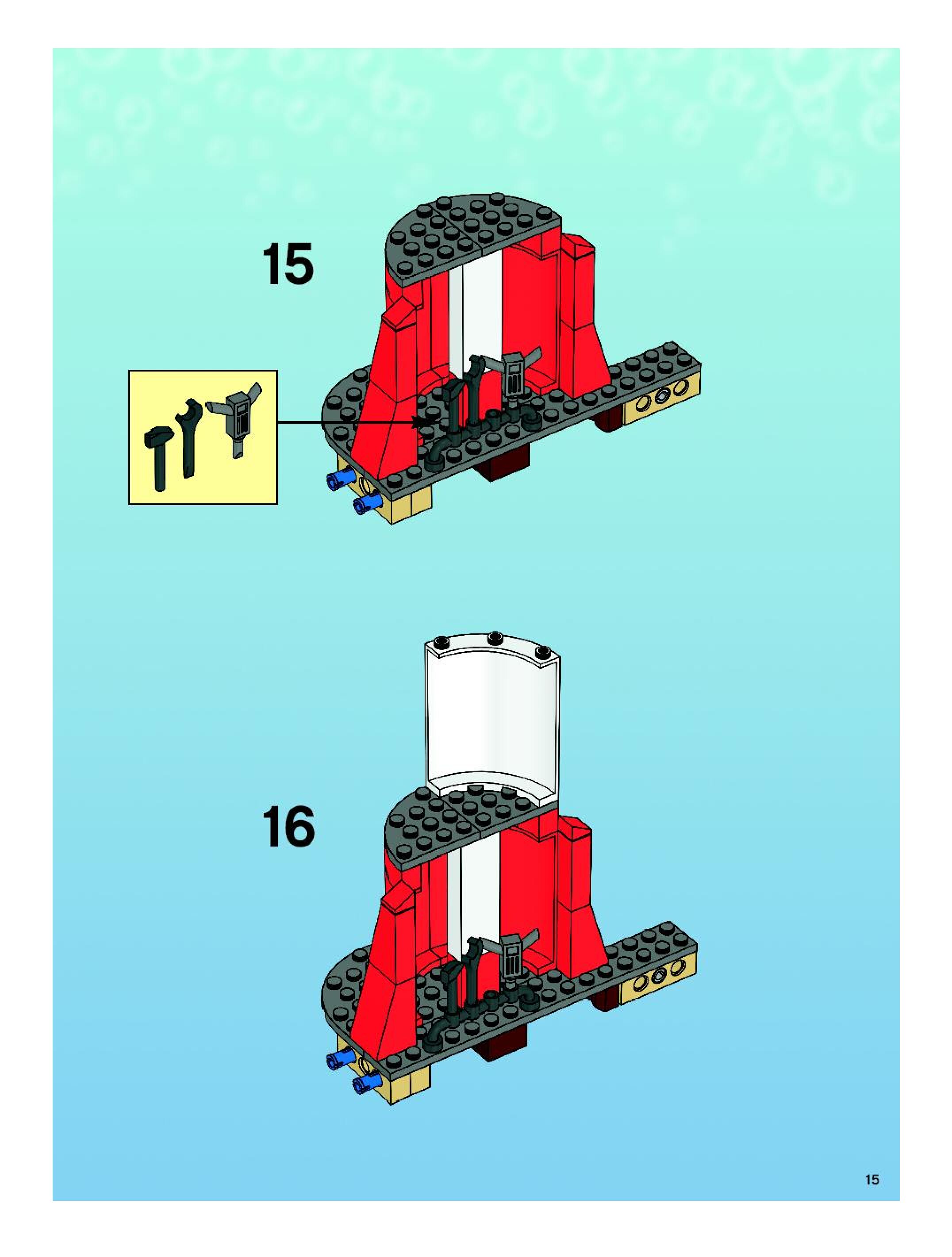 15

16

15