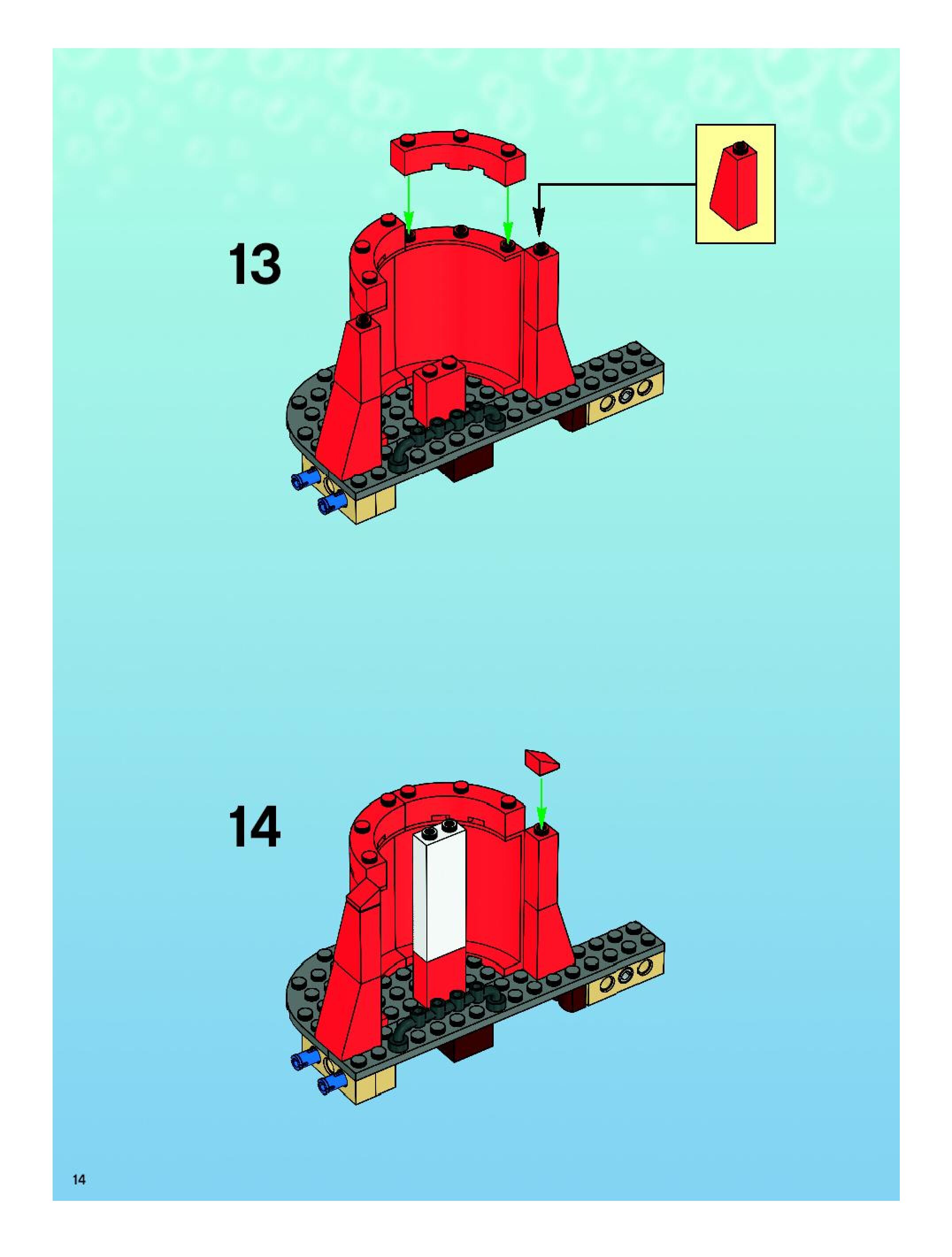 13

14

14