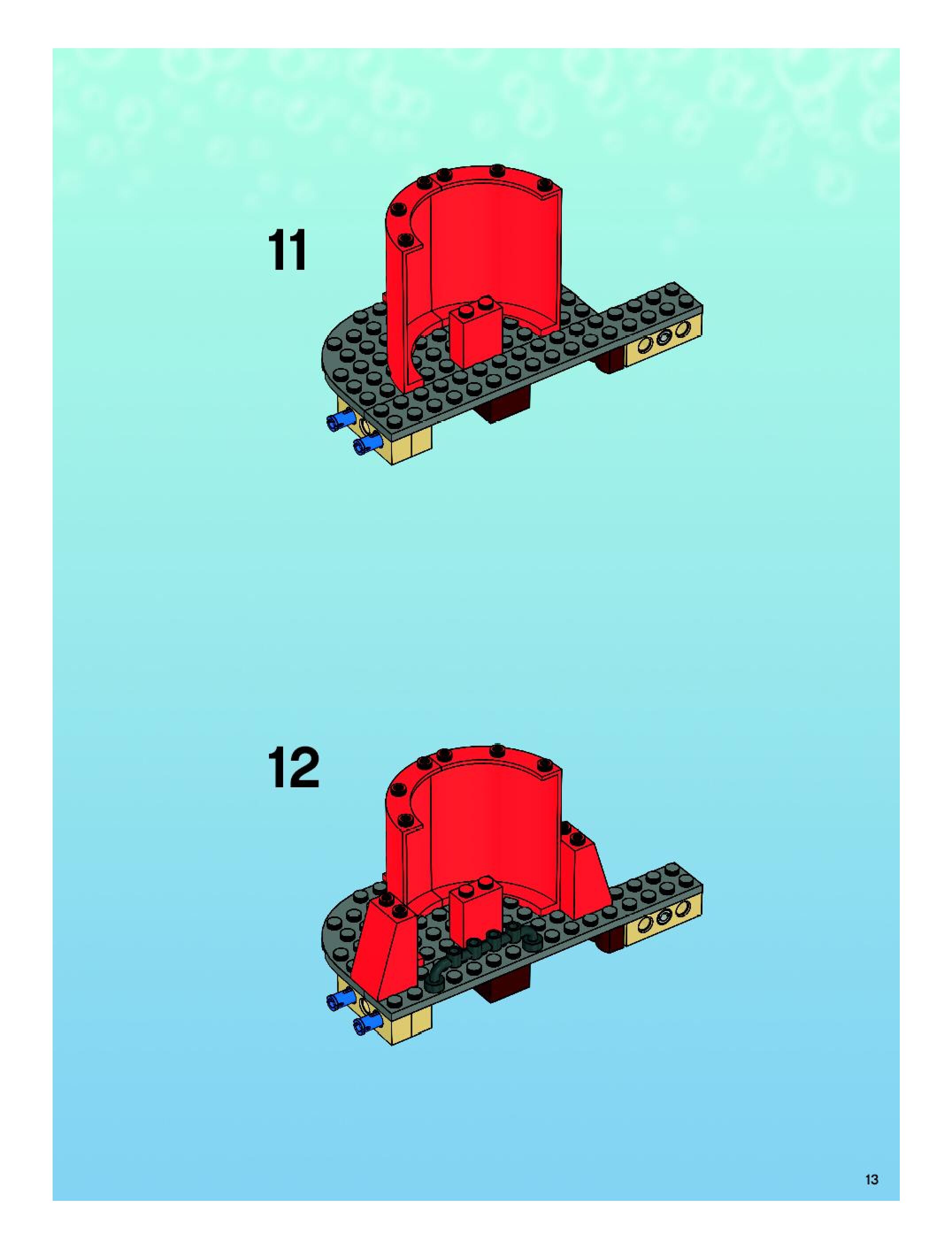 11

12

13