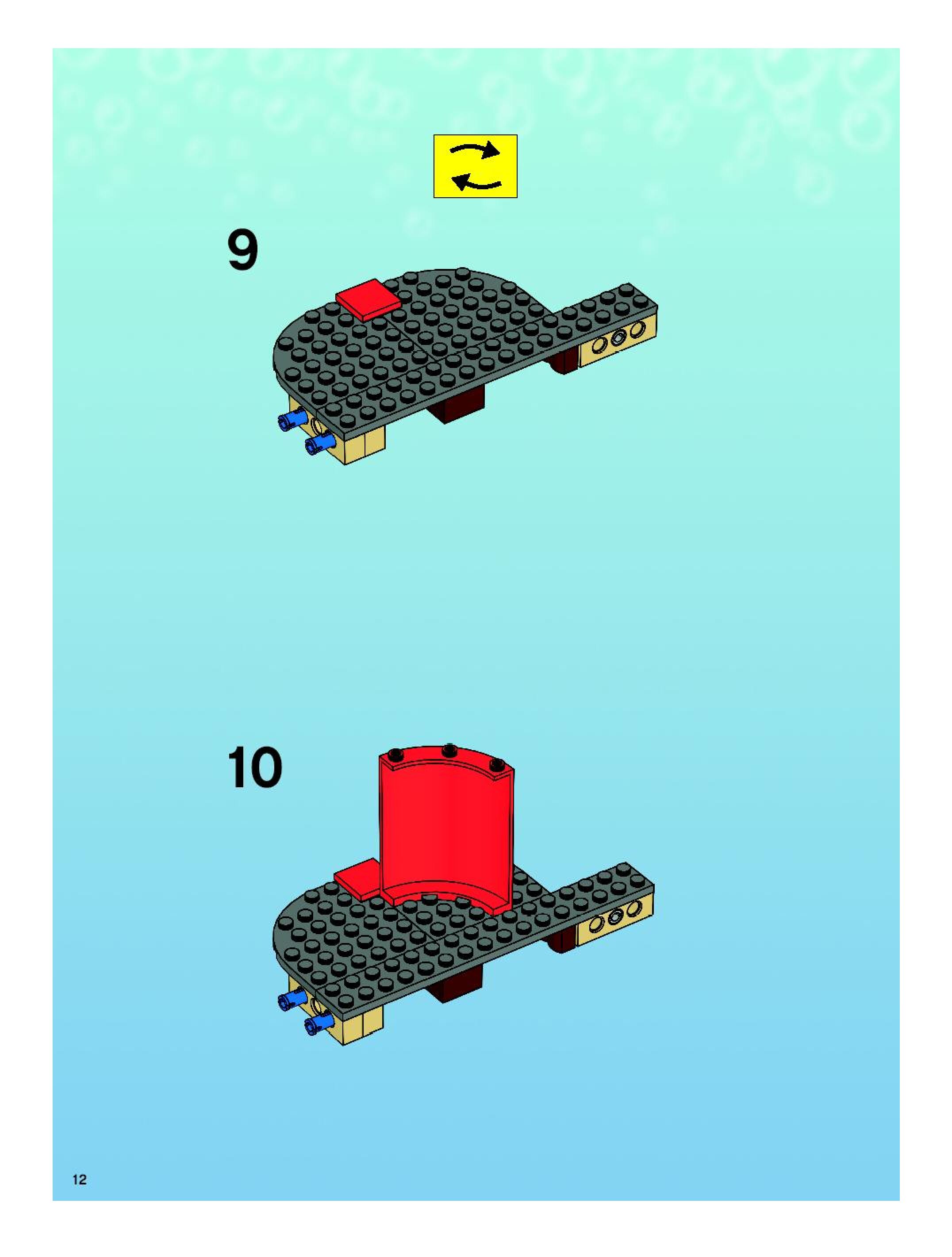 9

10

12