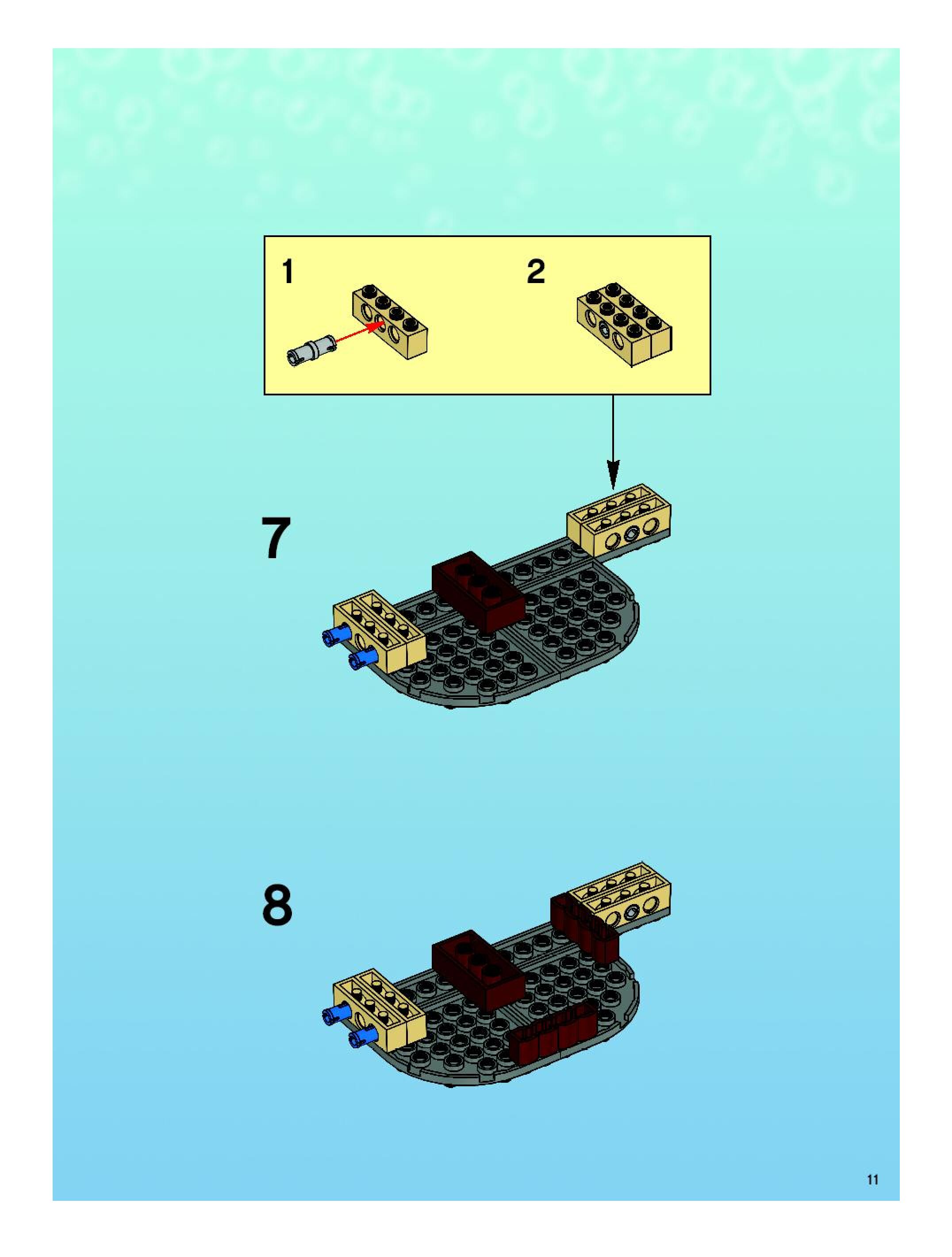 1

2

7

8

11